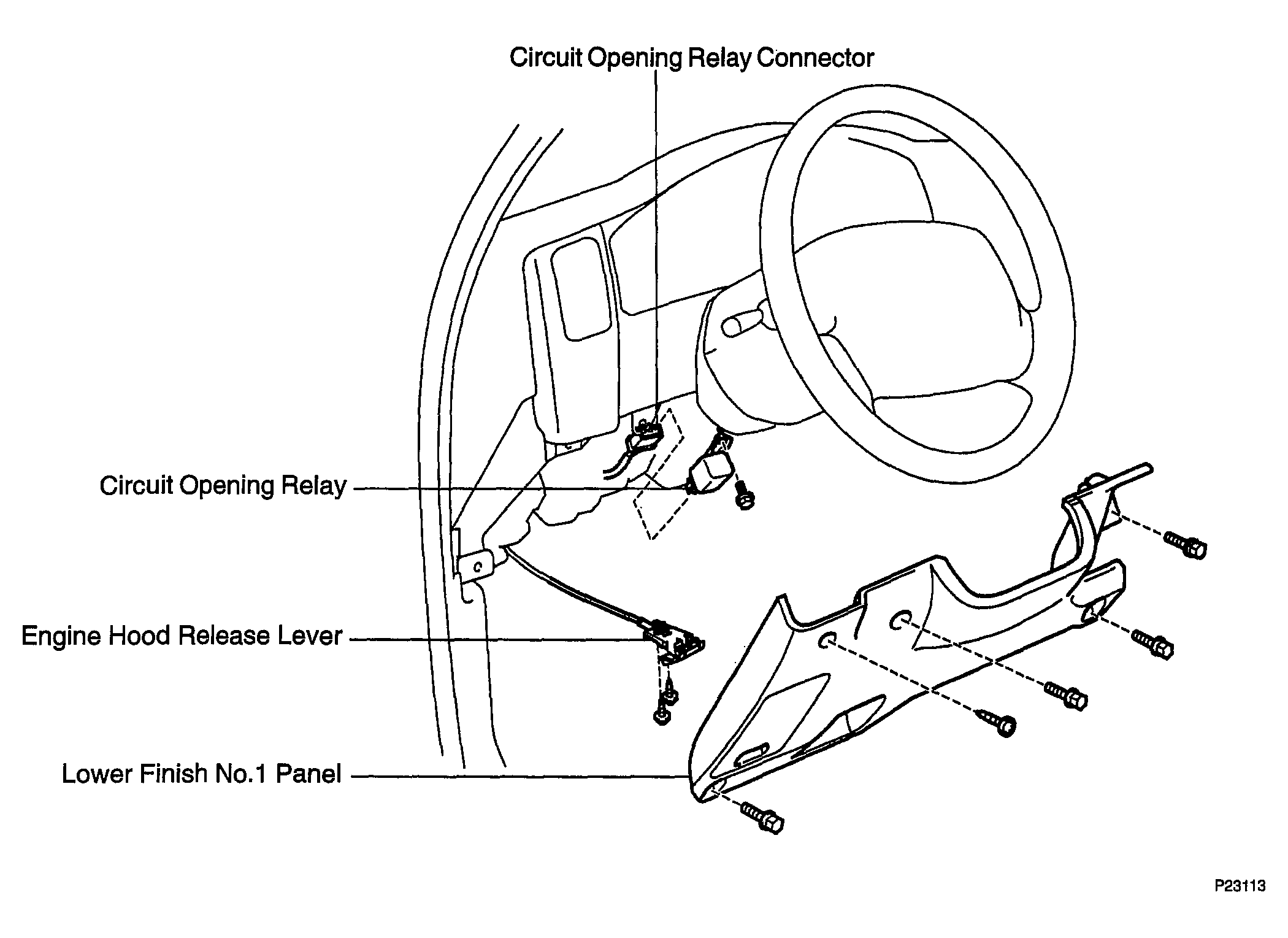 Circuit Opening Relay Connector

Circuit Opening Relay

Engine Hood Release Lever

Lower Finish No.1 Panel

P23113