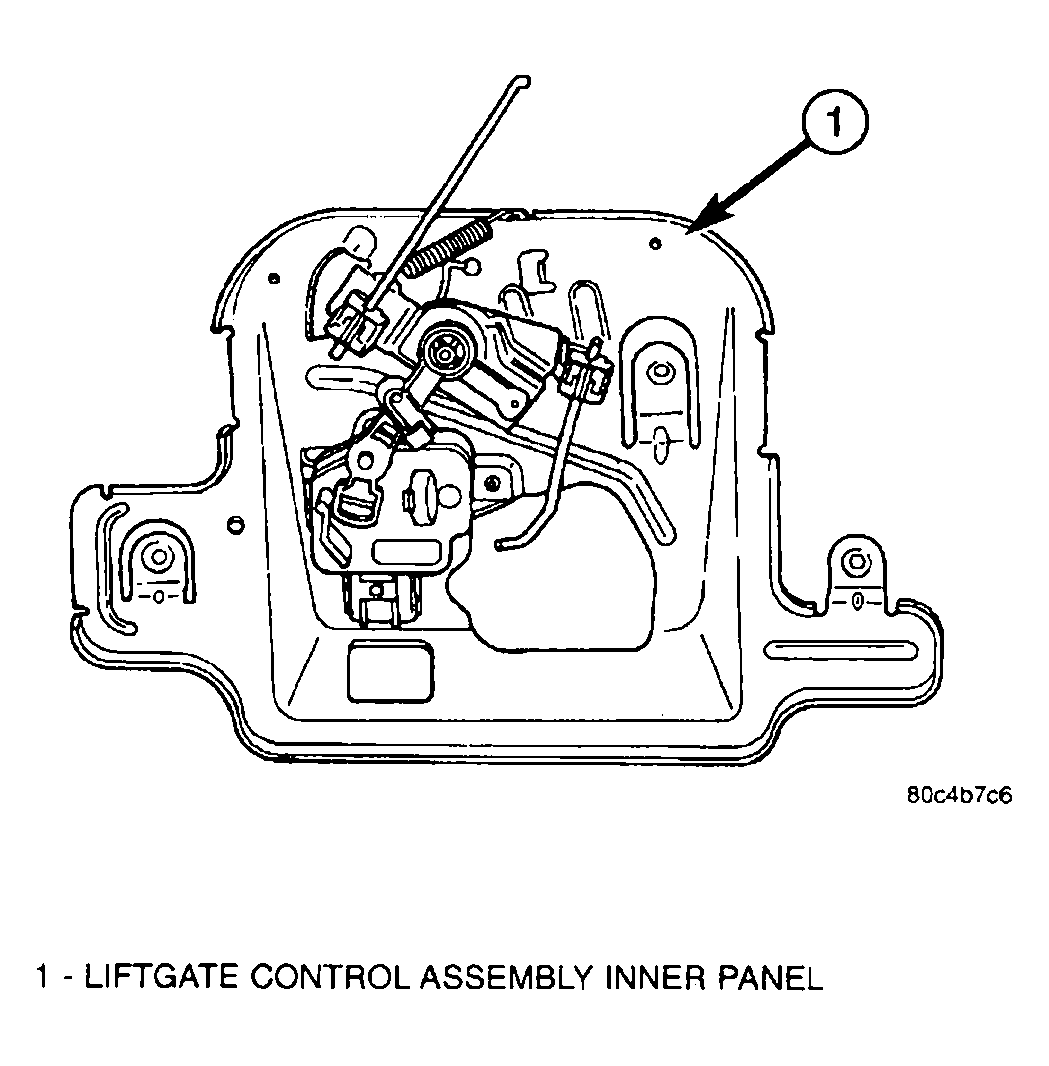 1

80c4b7c6

1 - LIFTGATE CONTROL ASSEMBLY INNER PANEL