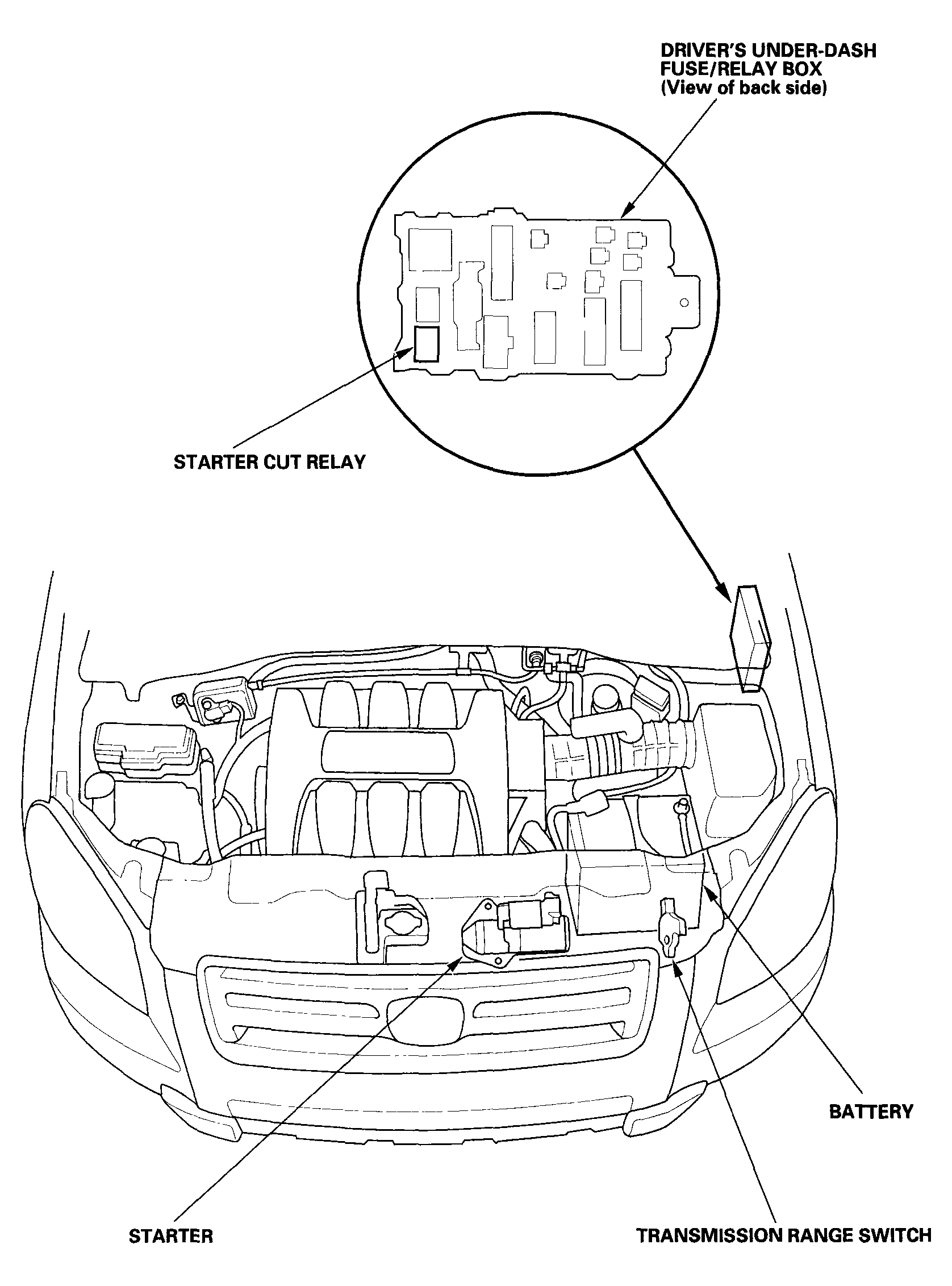 DRIVER'S UNDER-DASH FUSE/RELAY BOX (View of back side)

STARTER CUT RELAY

BATTERY

STARTER

TRANSMISSION RANGE SWITCH