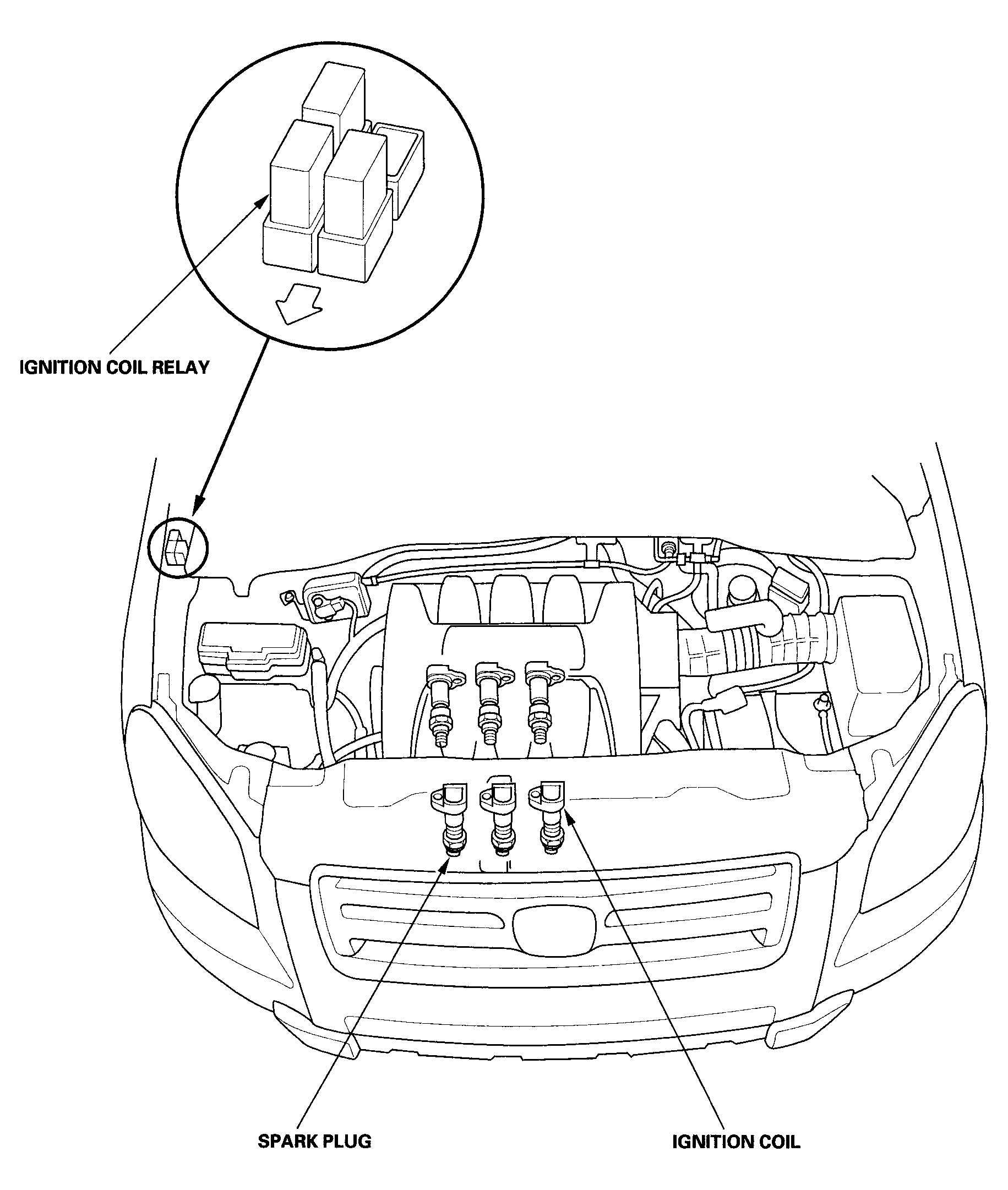 IGNITION COIL RELAY

SPARK PLUG

IGNITION COIL