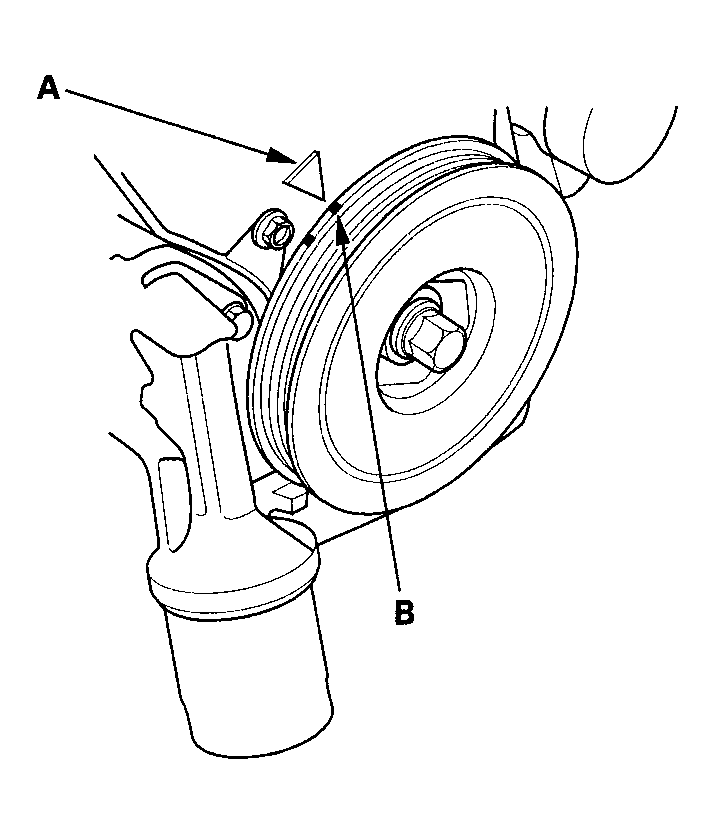 A

B