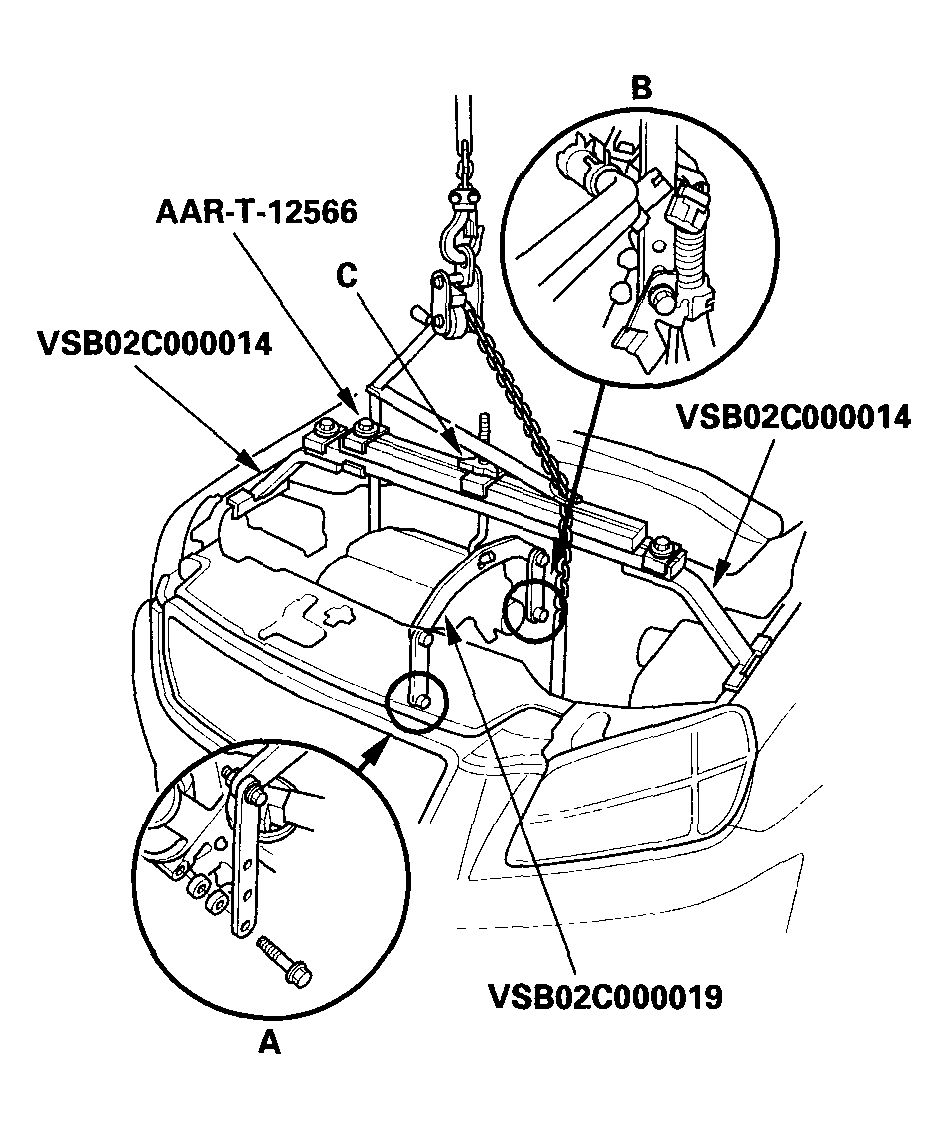 B
AAR-T-12566
C
VSB02C000014
VSB02C000014
VSB02C000019
A