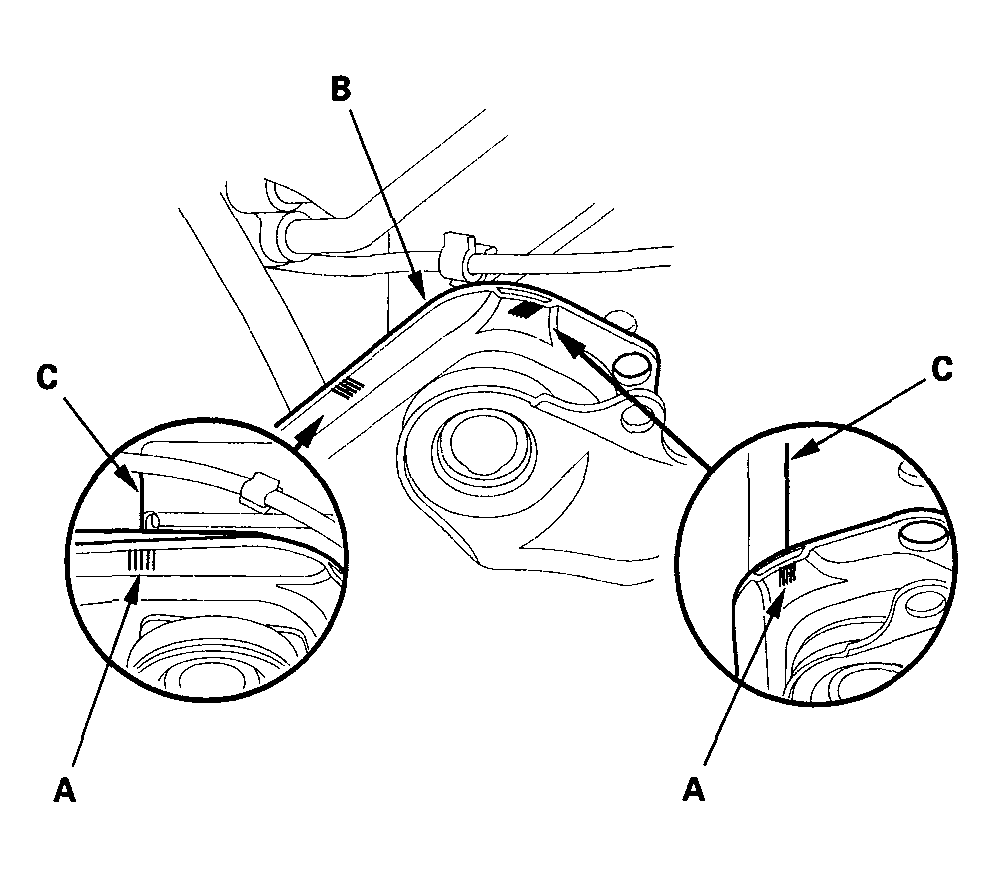 B
C
C
A
A