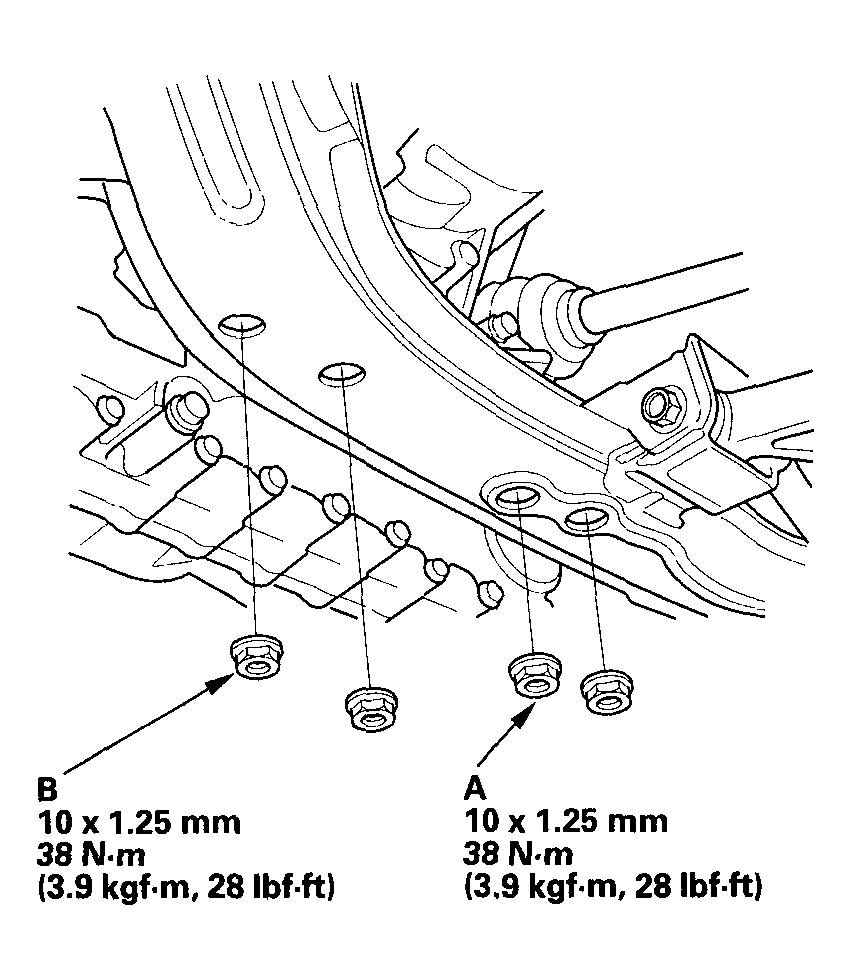 B
10 x 1.25 mm
38 N·m
(3.9 kgf·m, 28 lbf·ft)

A
10 x 1.25 mm
38 N·m
(3.9 kgf·m, 28 lbf·ft)