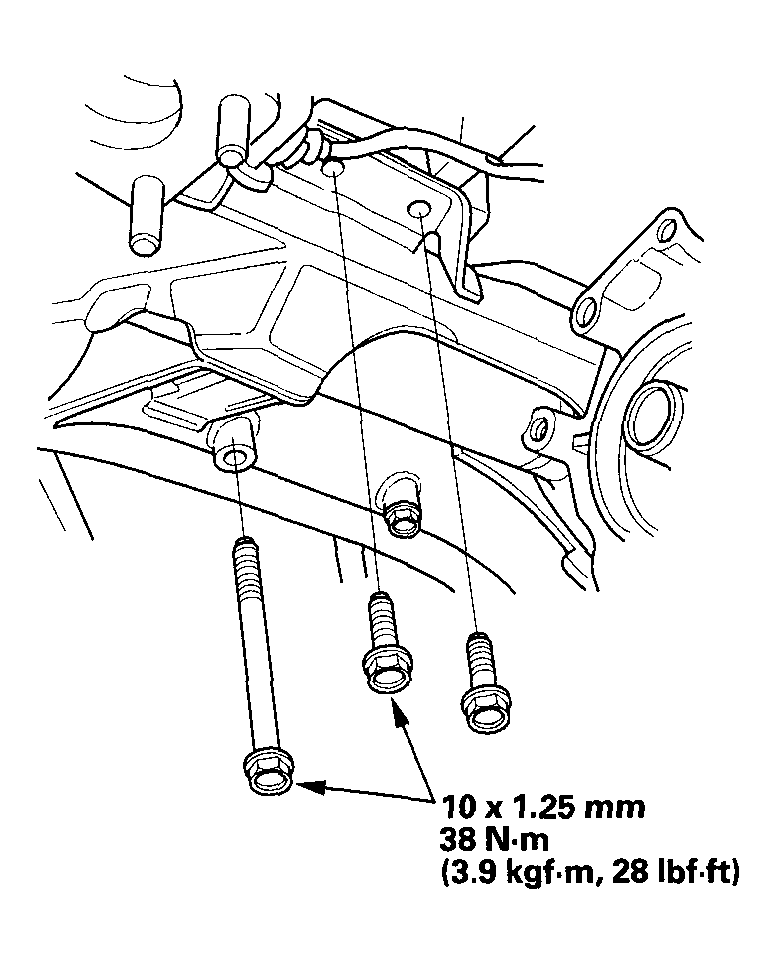 10 x 1.25 mm
38 N·m
(3.9 kgf·m, 28 lbf·ft)