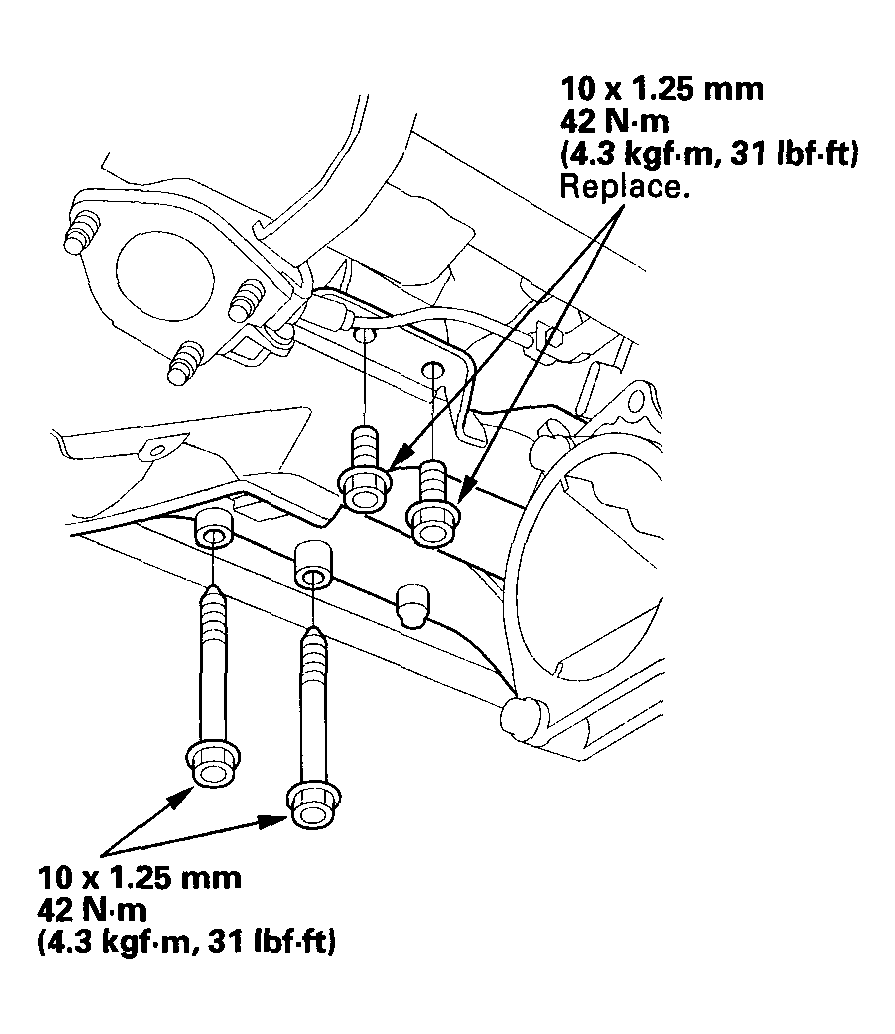 10 x 1.25 mm
42 N·m
(4.3 kgf·m, 31 lbf·ft)
Replace.

10 x 1.25 mm
42 N·m
(4.3 kgf·m, 31 lbf·ft)