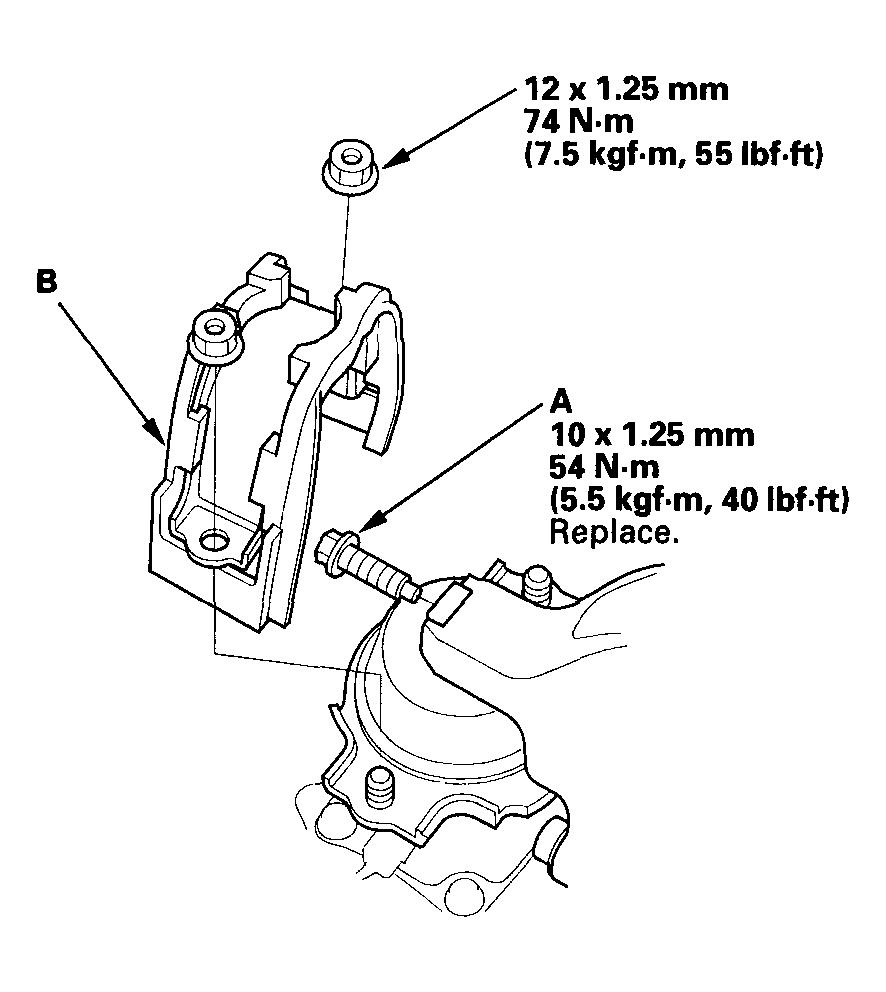 12 x 1.25 mm
74 N·m
(7.5 kgf·m, 55 lbf·ft)

B

A
10 x 1.25 mm
54 N·m
(5.5 kgf·m, 40 lbf·ft)
Replace.