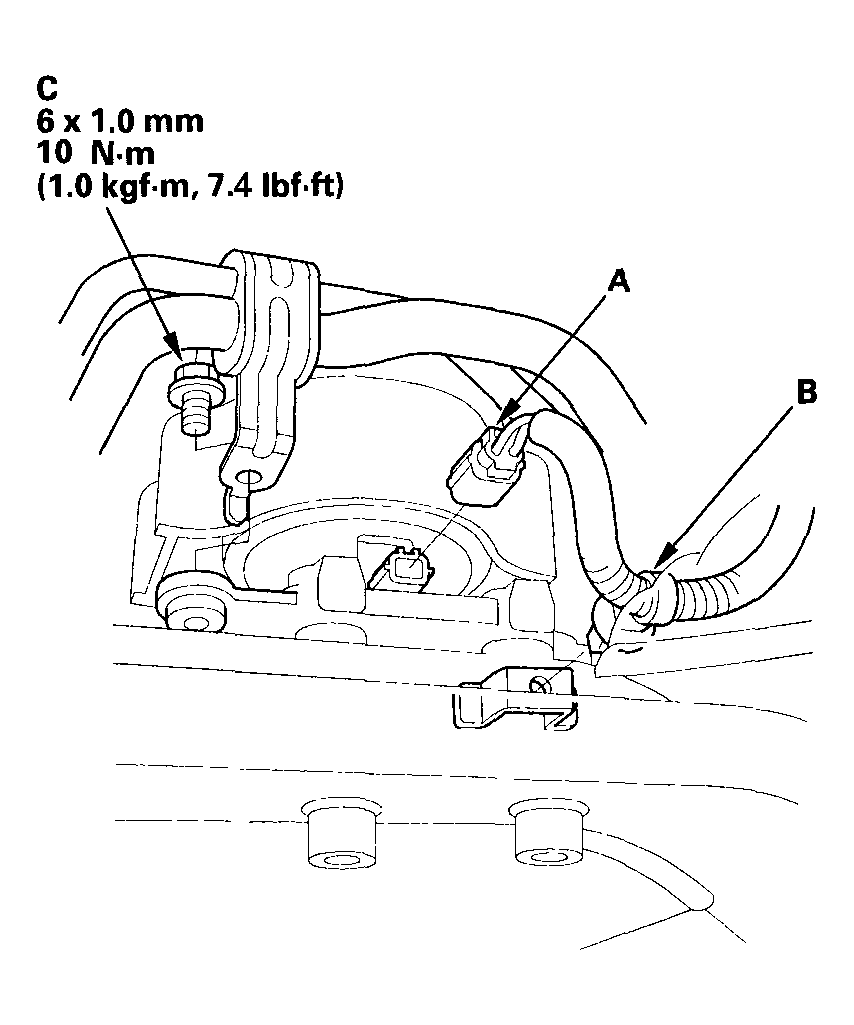 C
6 x 1.0 mm
10 N·m
(1.0 kgf·m, 7.4 lbf·ft)

A

B