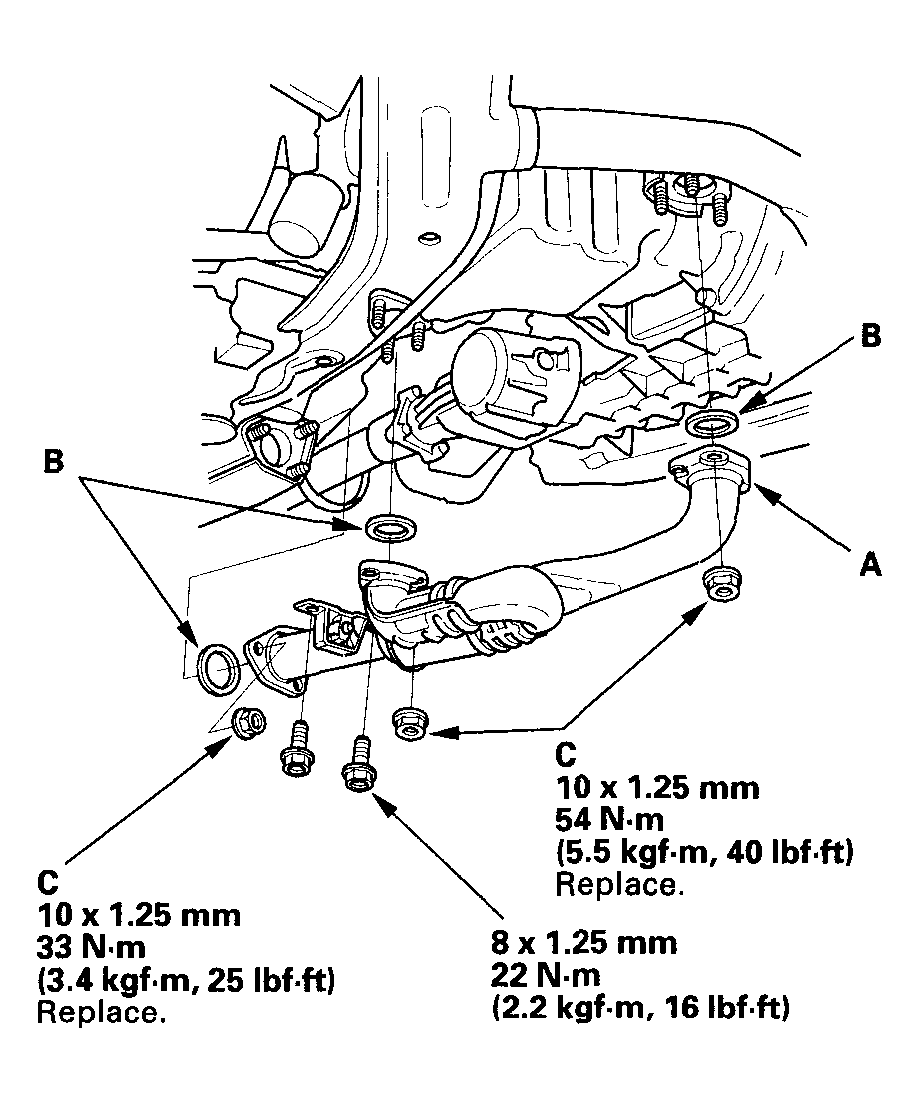 B

B

A

C
10 x 1.25 mm
54 N·m
(5.5 kgf·m, 40 lbf·ft)
Replace.

C
10 x 1.25 mm
33 N·m
(3.4 kgf·m, 25 lbf·ft)
Replace.

8 x 1.25 mm
22 N·m
(2.2 kgf·m, 16 lbf·ft)