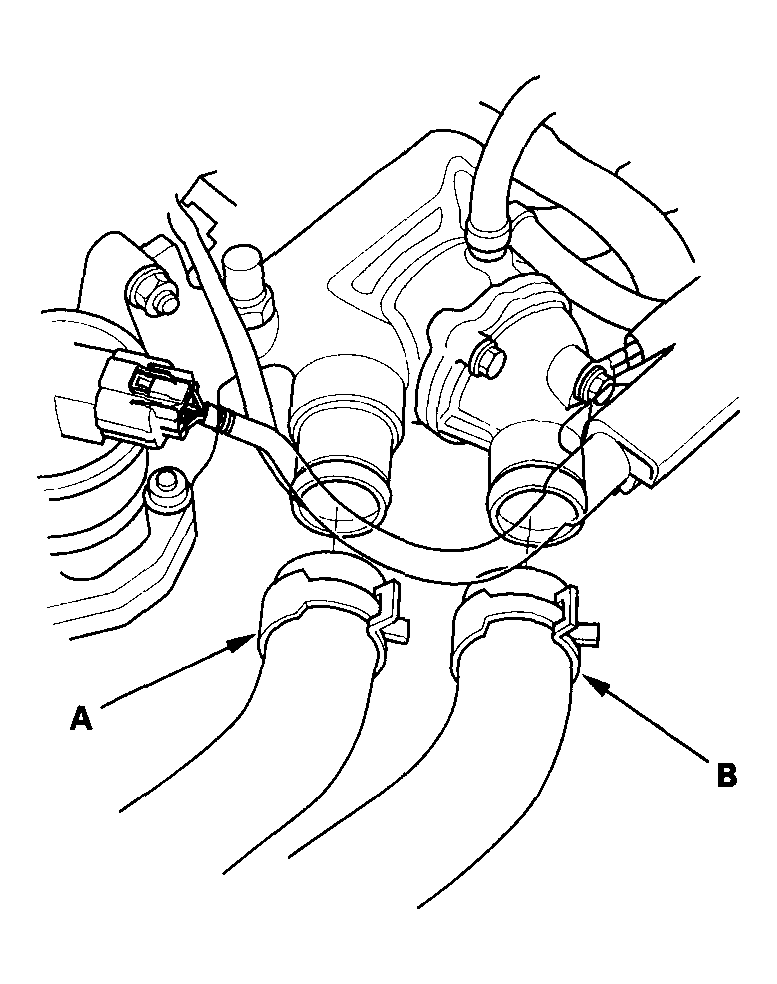 A

B