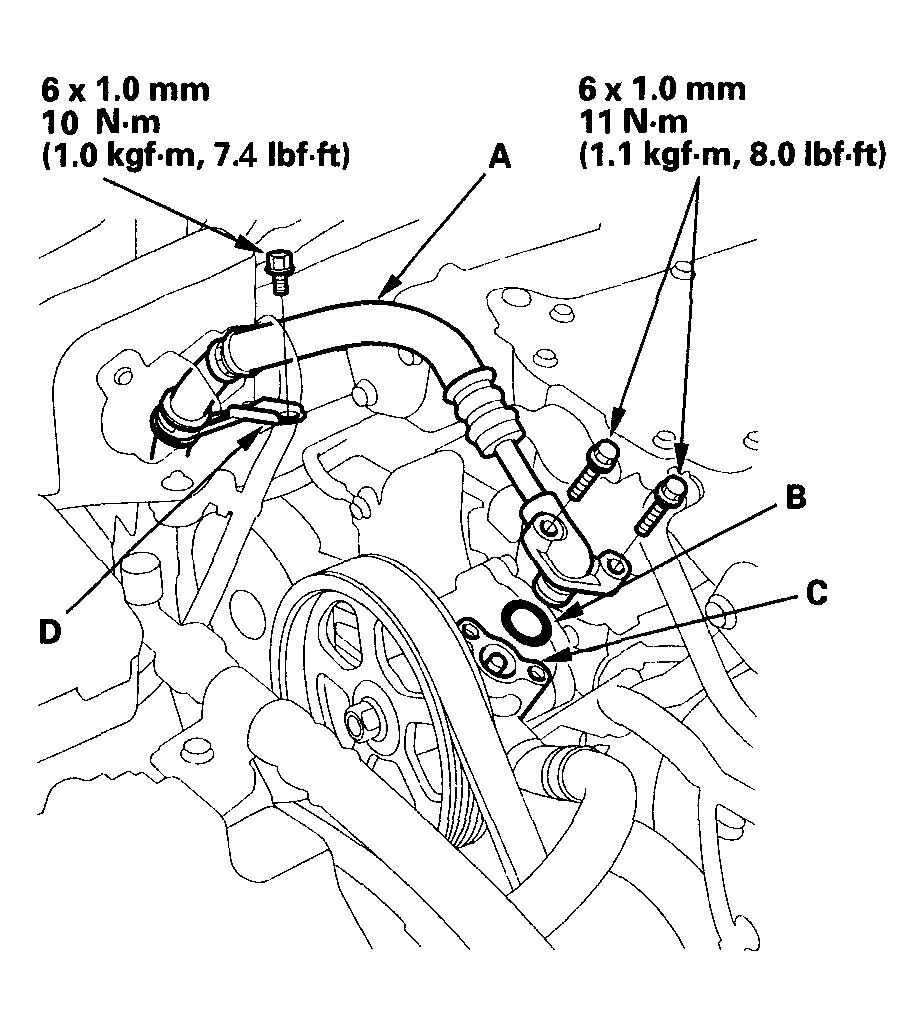 6 x 1.0 mm
10 N·m
(1.0 kgf·m, 7.4 lbf·ft)

6 x 1.0 mm
11 N·m
(1.1 kgf·m, 8.0 lbf·ft)

A

B

C

D