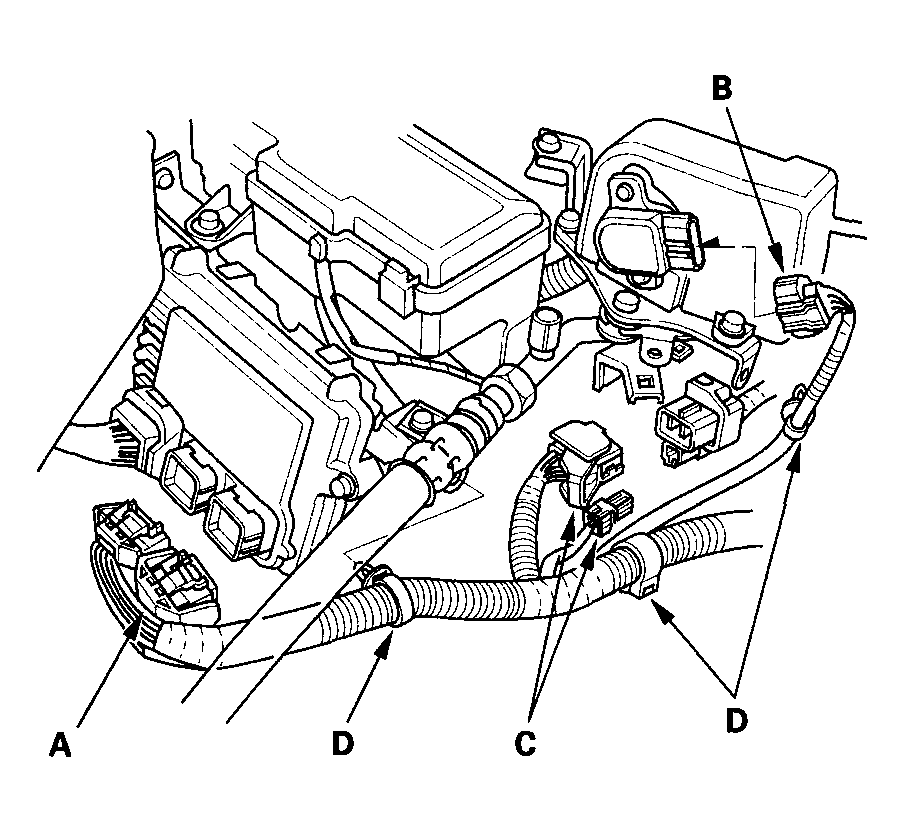 B

A

D

C

D