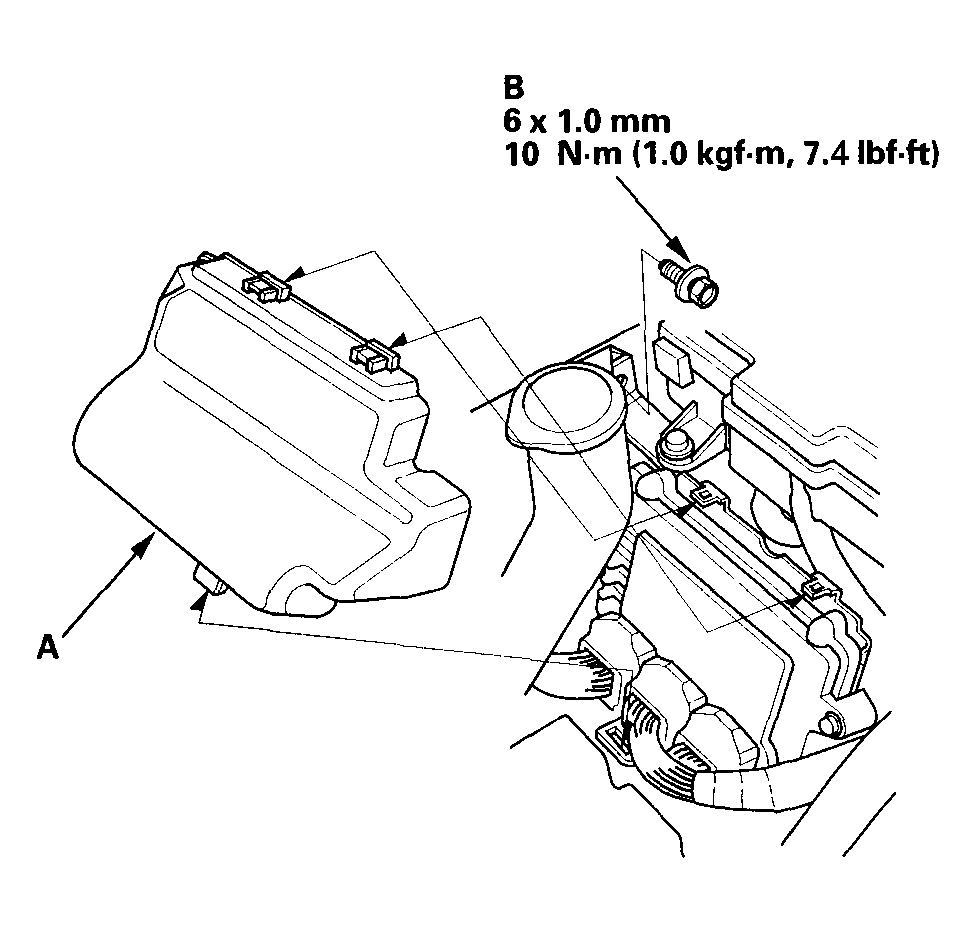 B
6 x 1.0 mm
10 N·m (1.0 kgf·m, 7.4 lbf·ft)

A