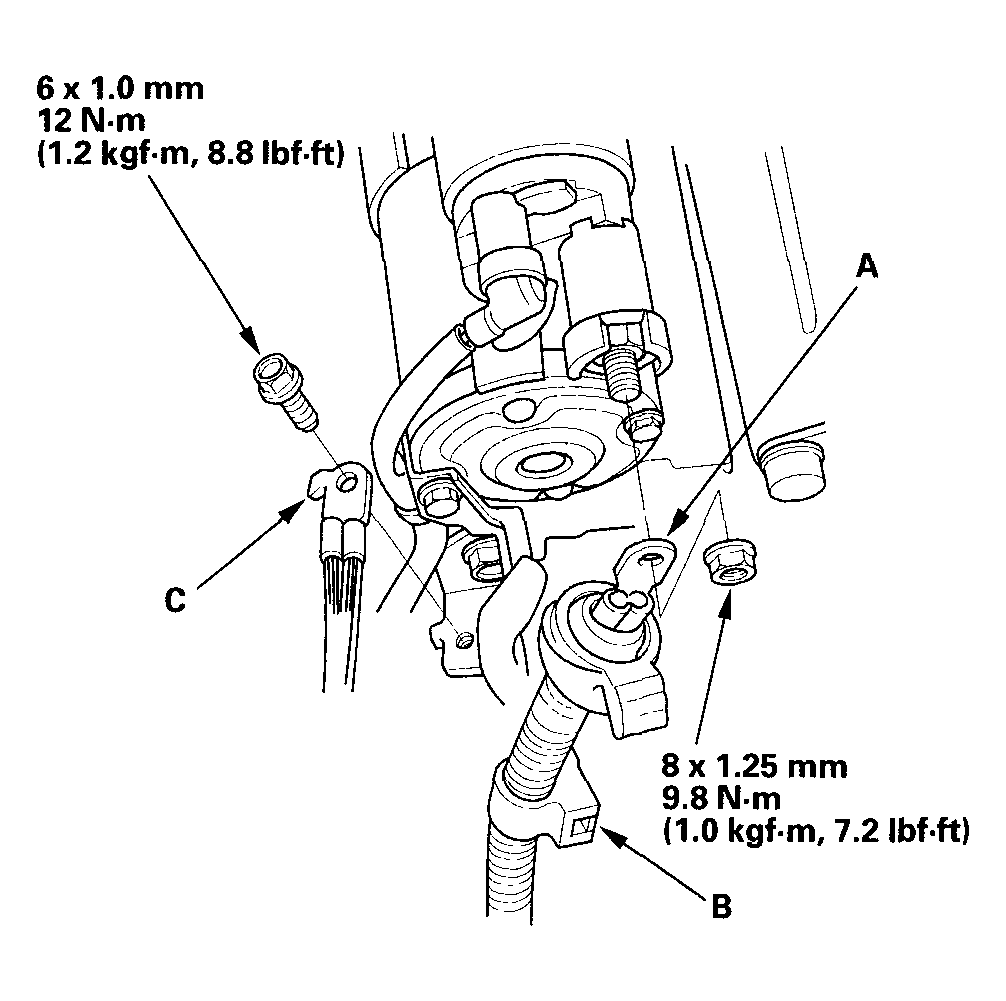 6 x 1.0 mm
12 N·m
(1.2 kgf·m, 8.8 lbf·ft)

A

C

8 x 1.25 mm
9.8 N·m
(1.0 kgf·m, 7.2 lbf·ft)

B