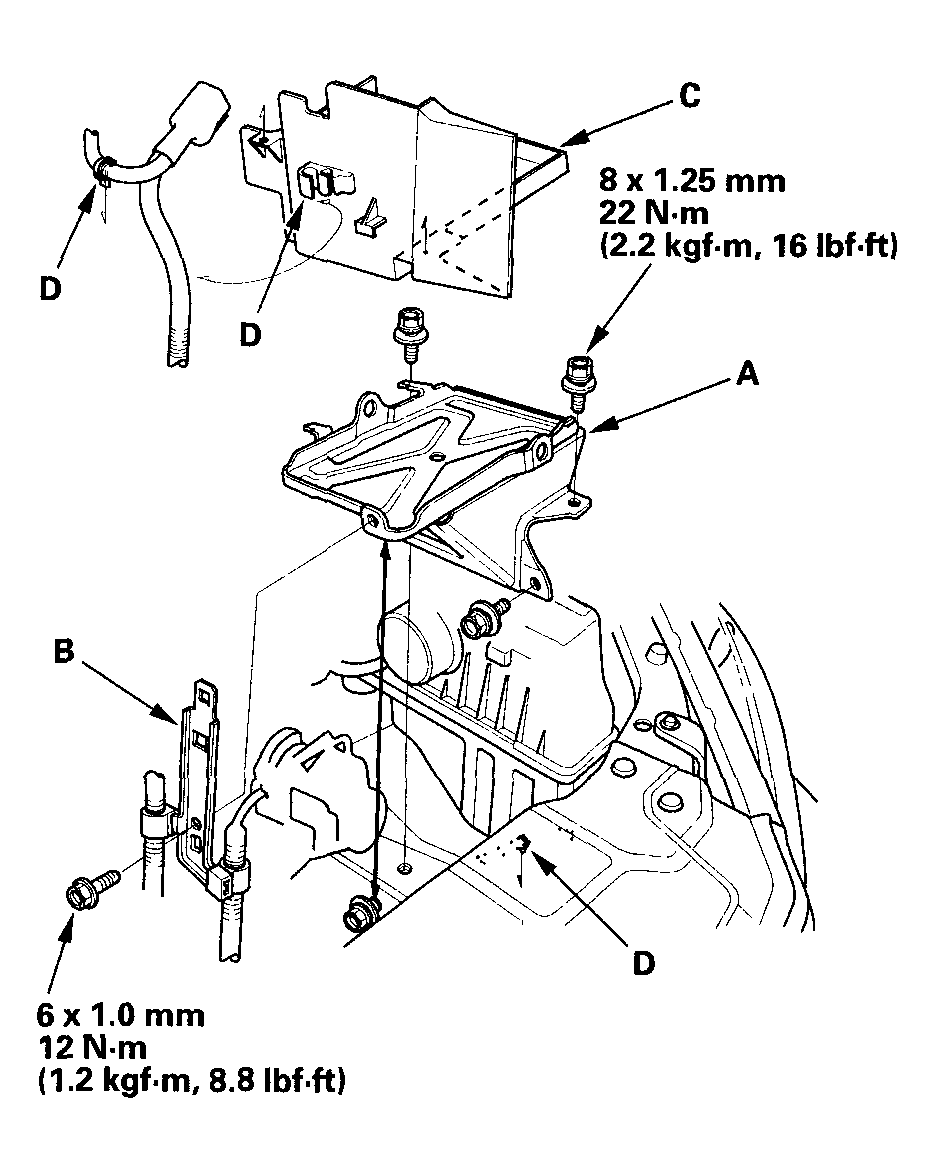 C

8 x 1.25 mm
22 N·m
(2.2 kgf·m, 16 lbf·ft)

D

D

A

B

D

6 x 1.0 mm
12 N·m
(1.2 kgf·m, 8.8 lbf·ft)