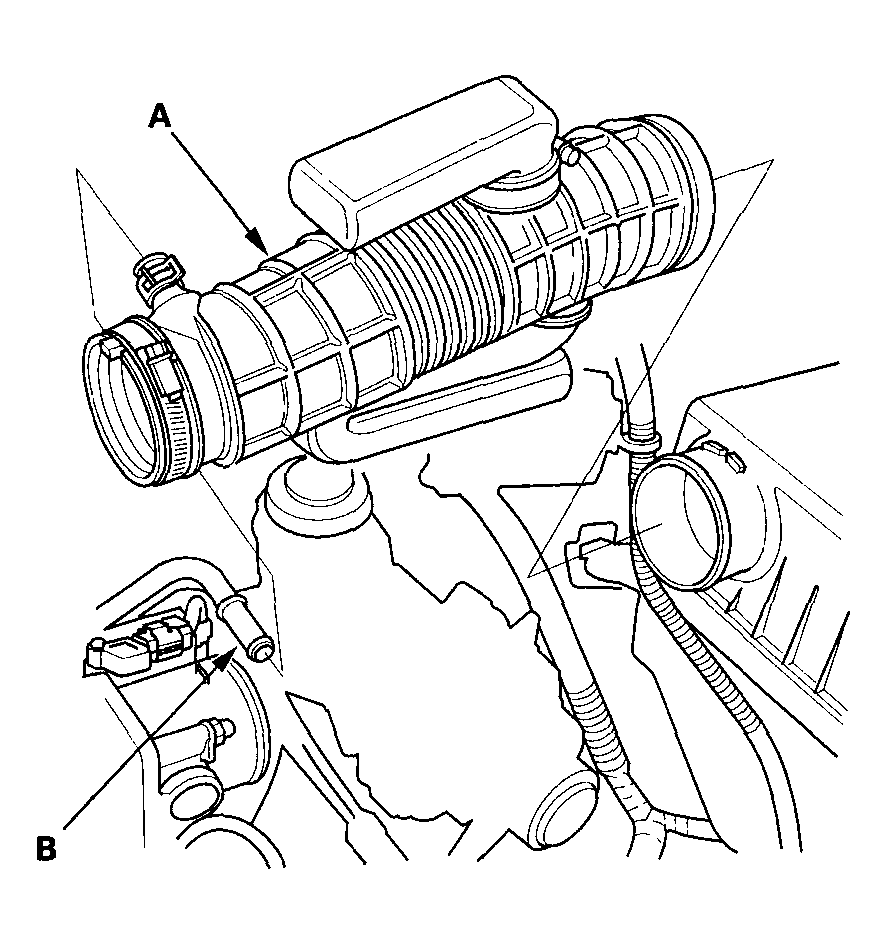 A

B