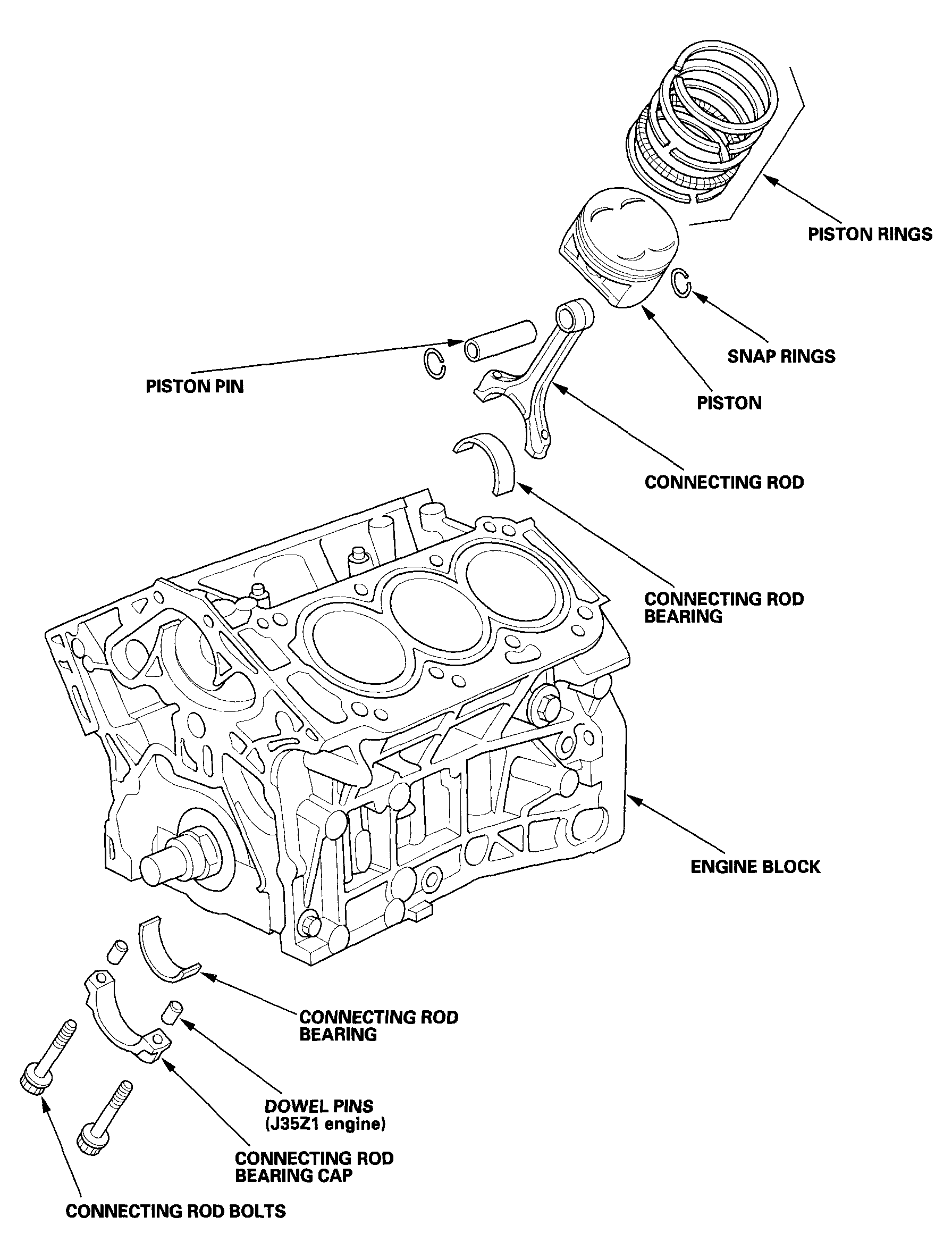 PISTON RINGS

SNAP RINGS

PISTON PIN

PISTON

CONNECTING ROD

CONNECTING ROD BEARING

ENGINE BLOCK

CONNECTING ROD BEARING

DOWEL PINS (J35Z1 engine)

CONNECTING ROD BEARING CAP

CONNECTING ROD BOLTS