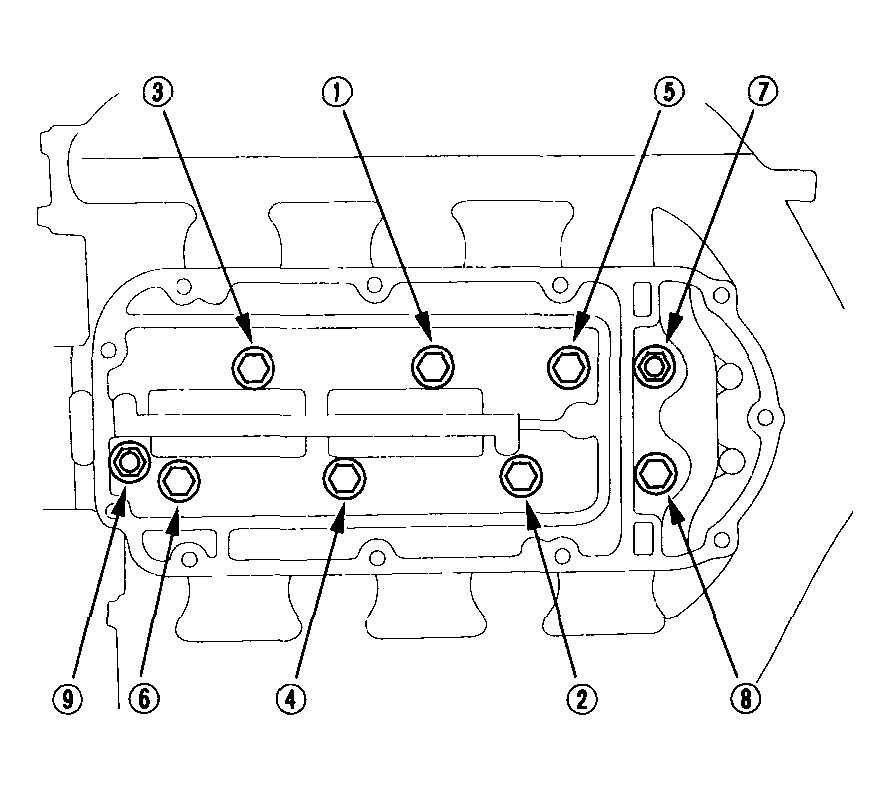 ③ ① ⑤ ⑦

⑨ ⑥ ④ ② ⑧