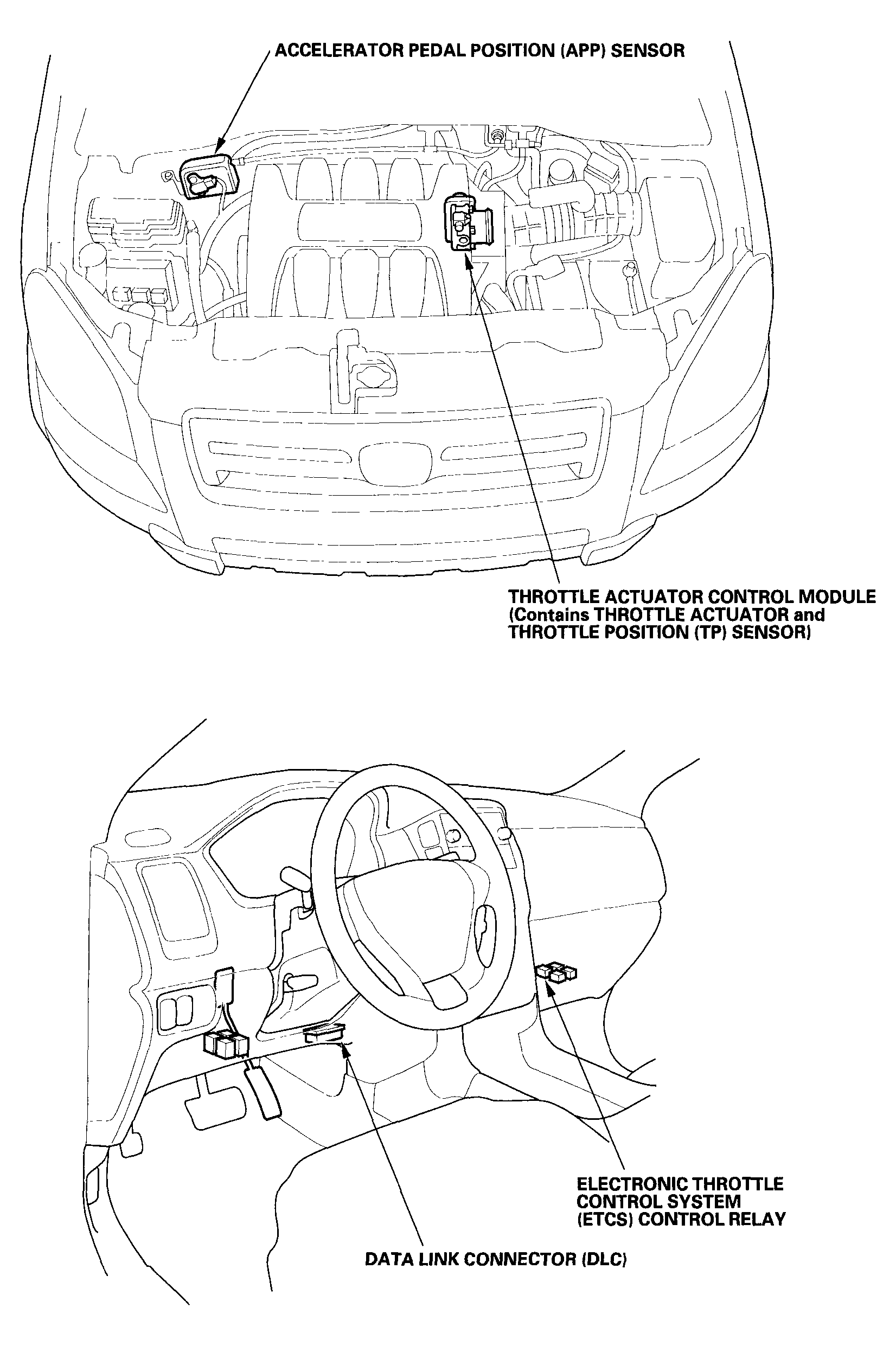 ACCELERATOR PEDAL POSITION (APP) SENSOR

THROTTLE ACTUATOR CONTROL MODULE (Contains THROTTLE ACTUATOR and THROTTLE POSITION (TP) SENSOR)

ELECTRONIC THROTTLE CONTROL SYSTEM (ETCS) CONTROL RELAY

DATA LINK CONNECTOR (DLC)