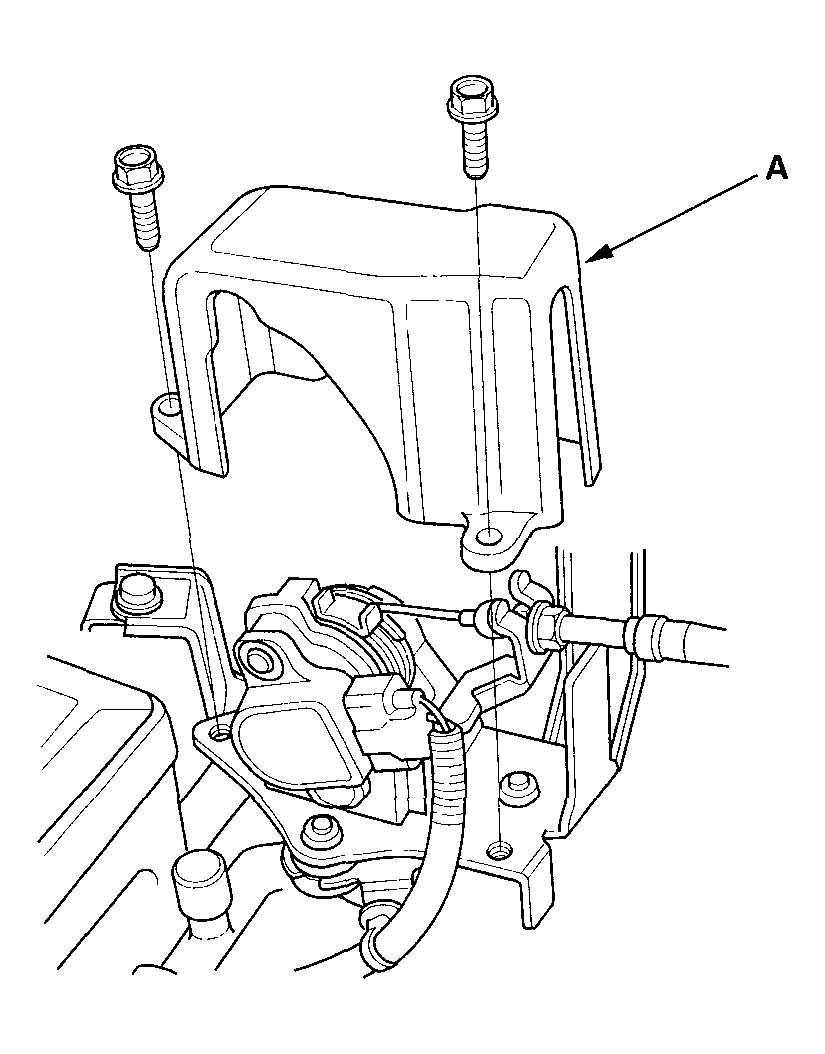 A