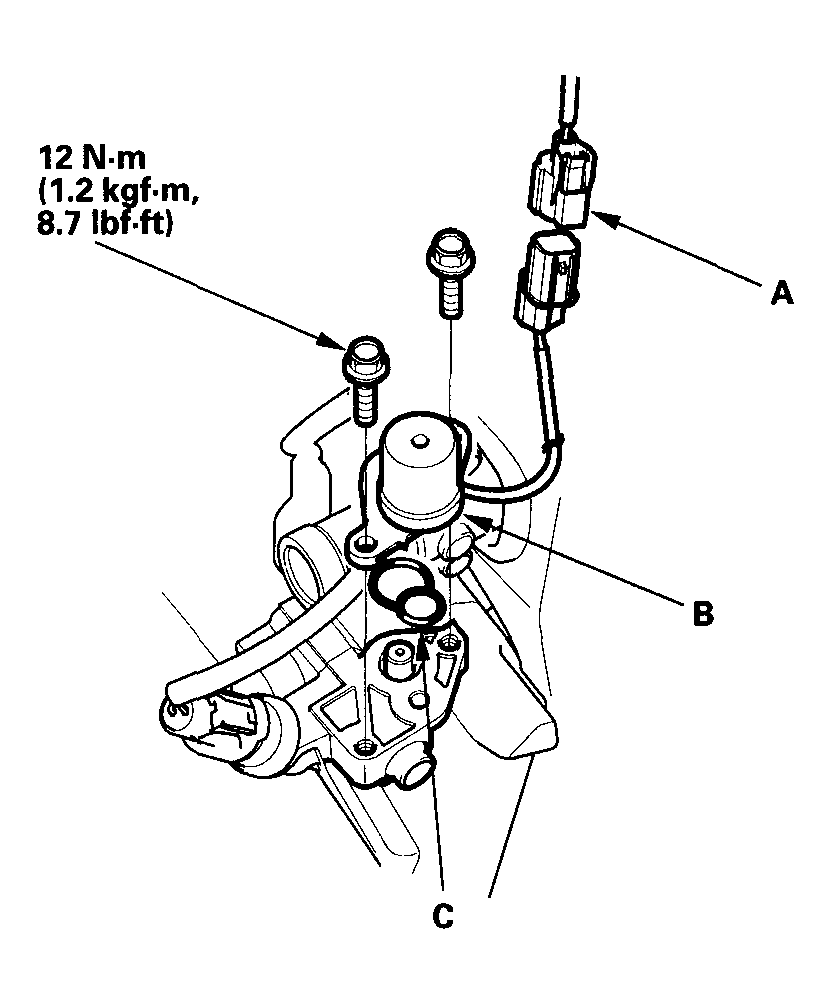 12 N·m
(1.2 kgf·m,
8.7 lbf·ft)

A

B

C