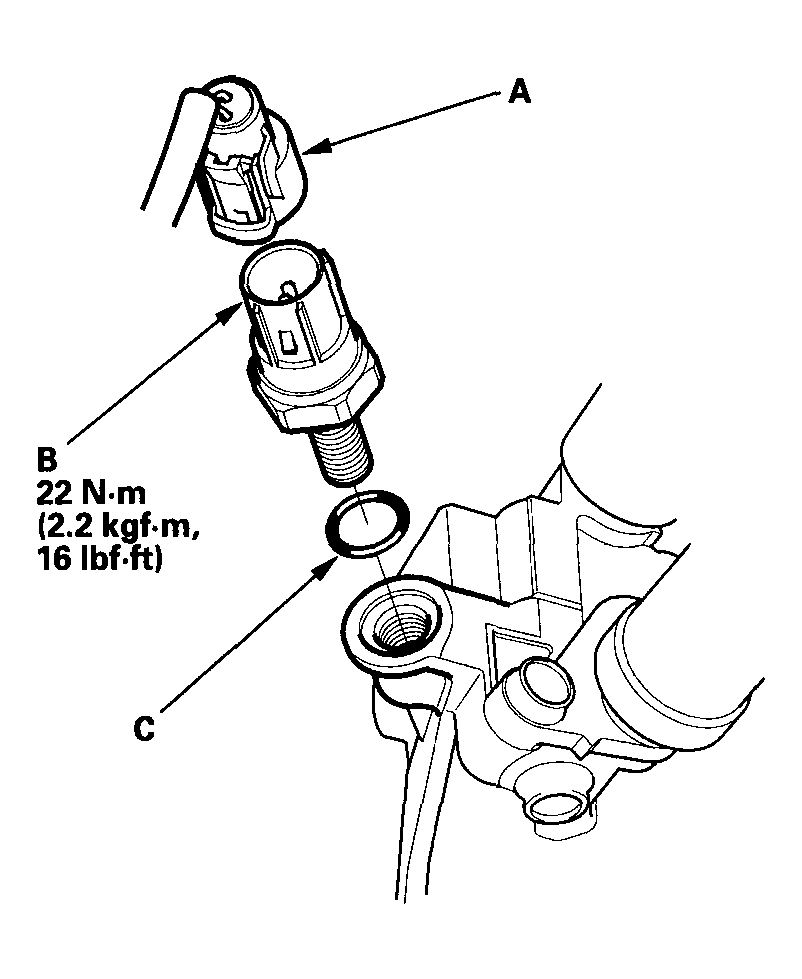 A

B
22 N·m
(2.2 kgf·m,
16 lbf·ft)

C