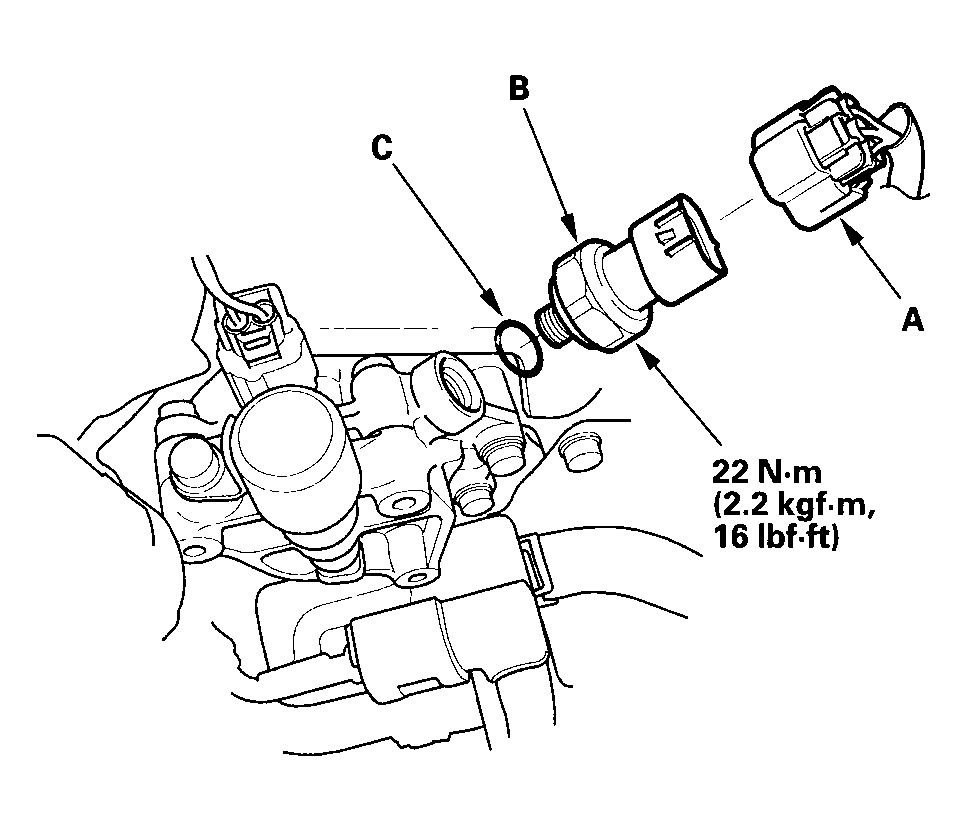 B

C

A

22 N·m
(2.2 kgf·m,
16 lbf·ft)