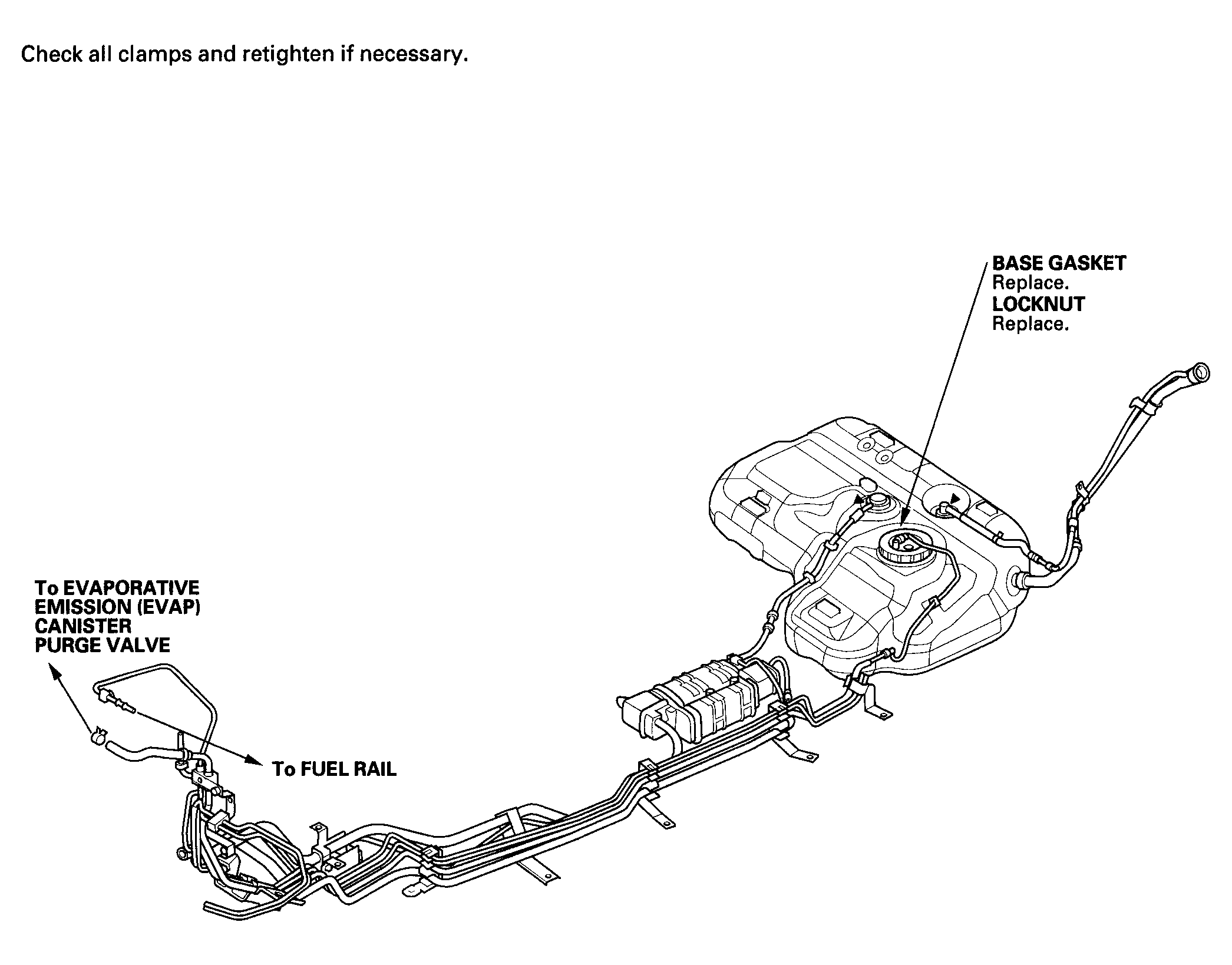 Check all clamps and retighten if necessary.

BASE GASKET
Replace.
LOCKNUT
Replace.

To EVAPORATIVE EMISSION (EVAP) CANISTER PURGE VALVE

To FUEL RAIL