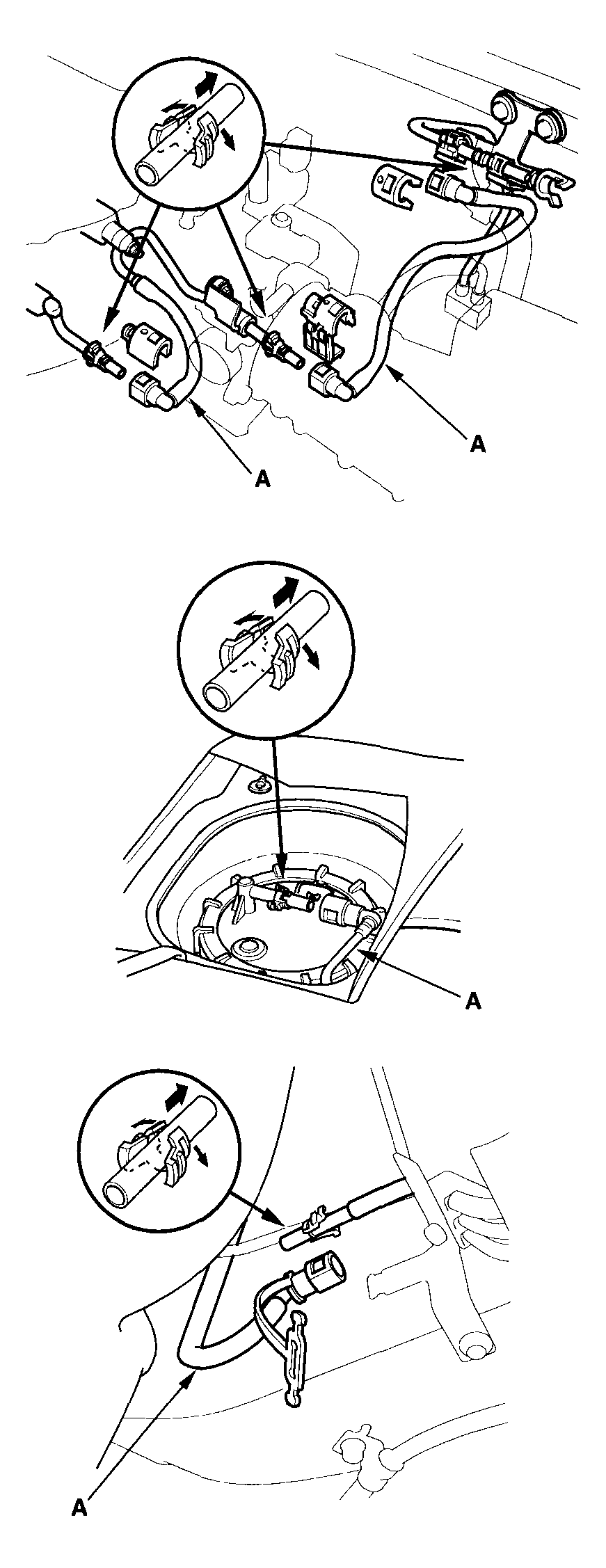 A

A

A

A