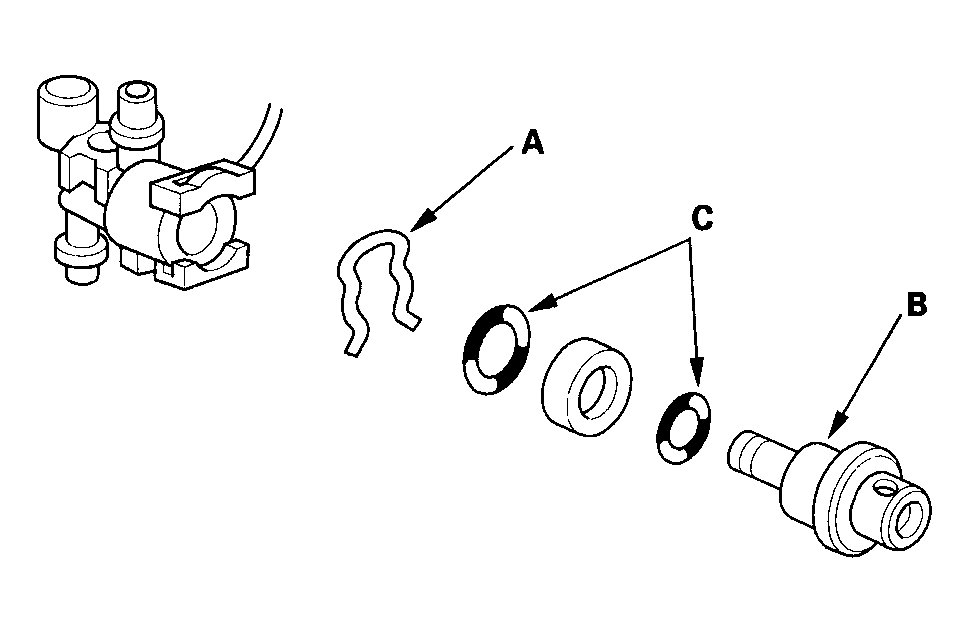 A
C
B