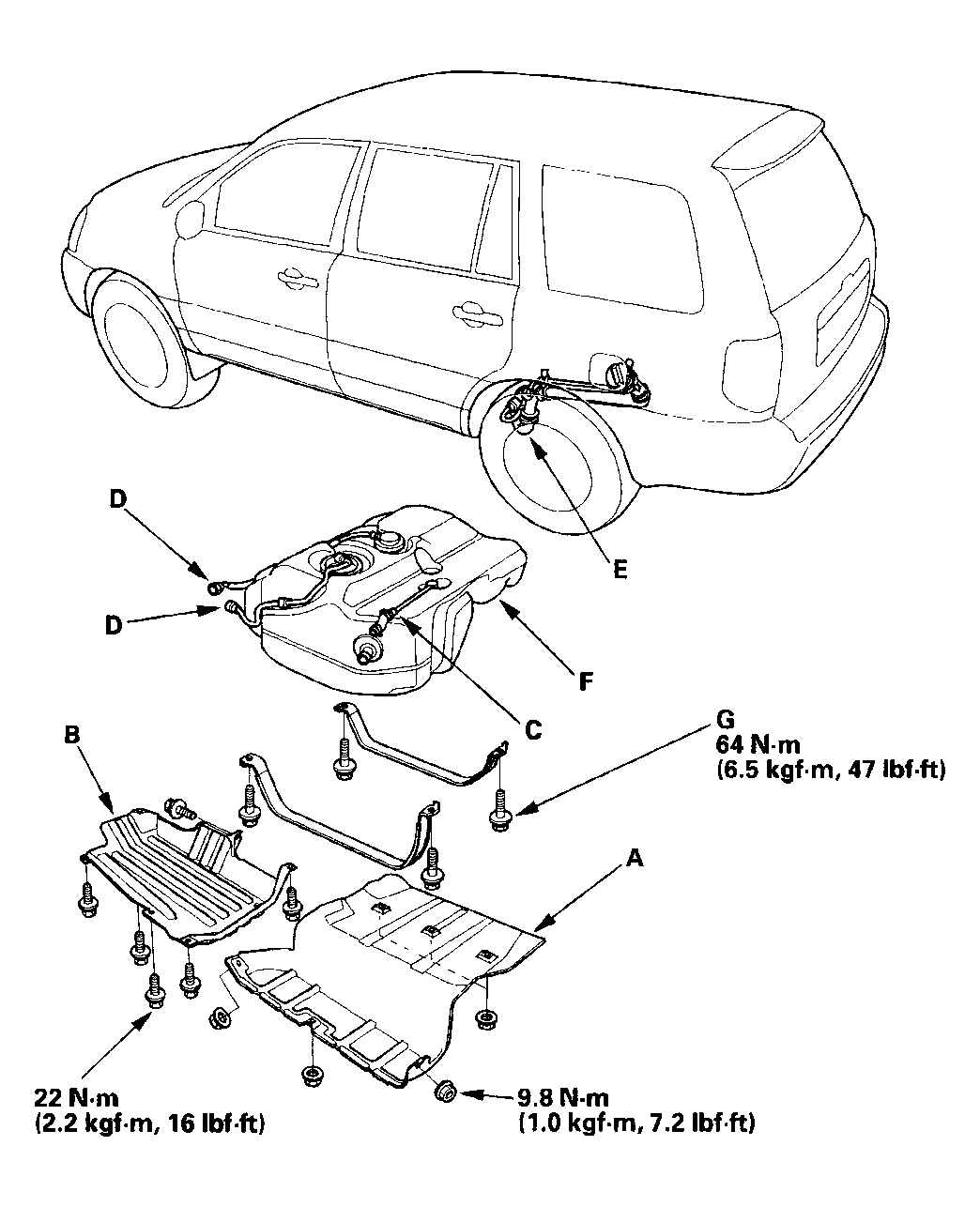 D

D

E

F

C

B

G
64 N·m
(6.5 kgf·m, 47 lbf·ft)

A

22 N·m
(2.2 kgf·m, 16 lbf·ft)

9.8 N·m
(1.0 kgf·m, 7.2 lbf·ft)