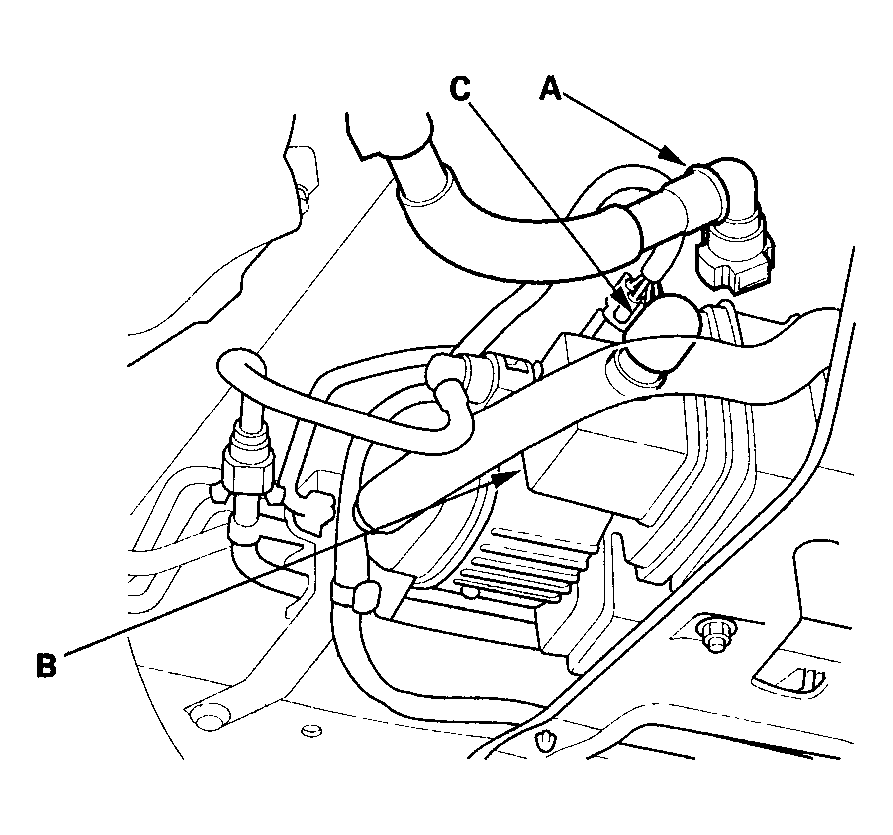 C
A
B