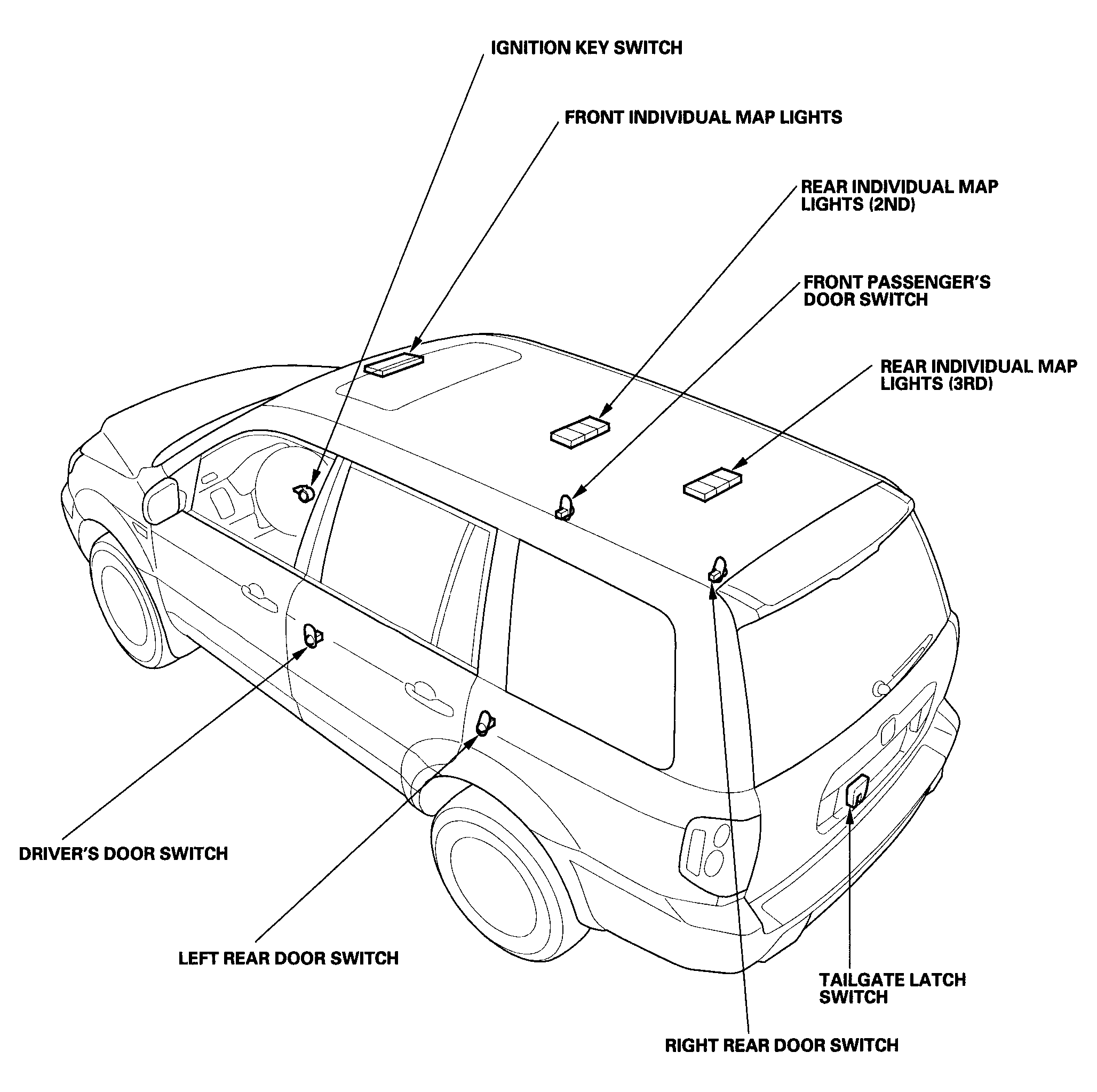 IGNITION KEY SWITCH

FRONT INDIVIDUAL MAP LIGHTS

REAR INDIVIDUAL MAP LIGHTS (2ND)

FRONT PASSENGER'S DOOR SWITCH

REAR INDIVIDUAL MAP LIGHTS (3RD)

DRIVER'S DOOR SWITCH

LEFT REAR DOOR SWITCH

TAILGATE LATCH SWITCH

RIGHT REAR DOOR SWITCH