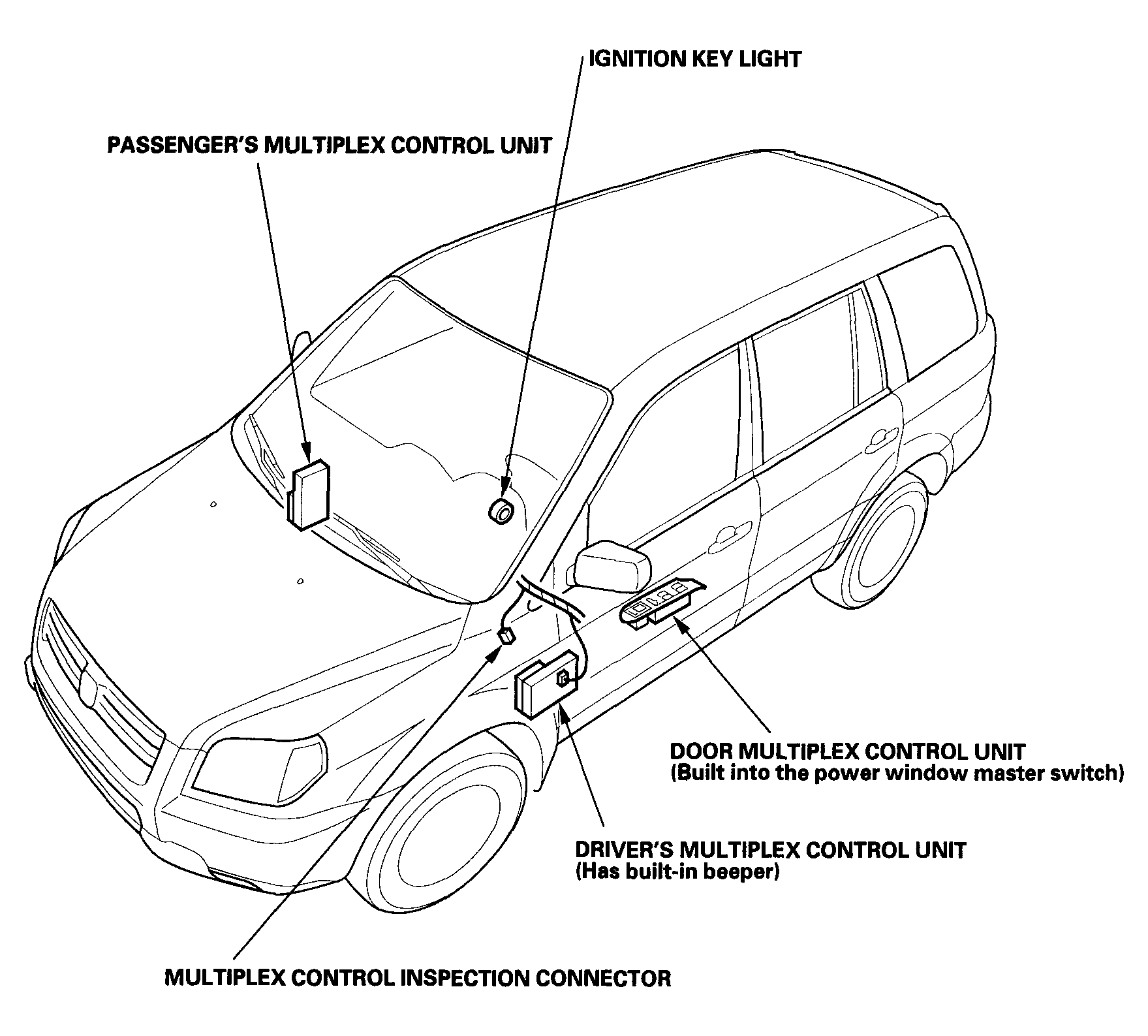 IGNITION KEY LIGHT

PASSENGER'S MULTIPLEX CONTROL UNIT

DOOR MULTIPLEX CONTROL UNIT
(Built into the power window master switch)

DRIVER'S MULTIPLEX CONTROL UNIT
(Has built-in beeper)

MULTIPLEX CONTROL INSPECTION CONNECTOR