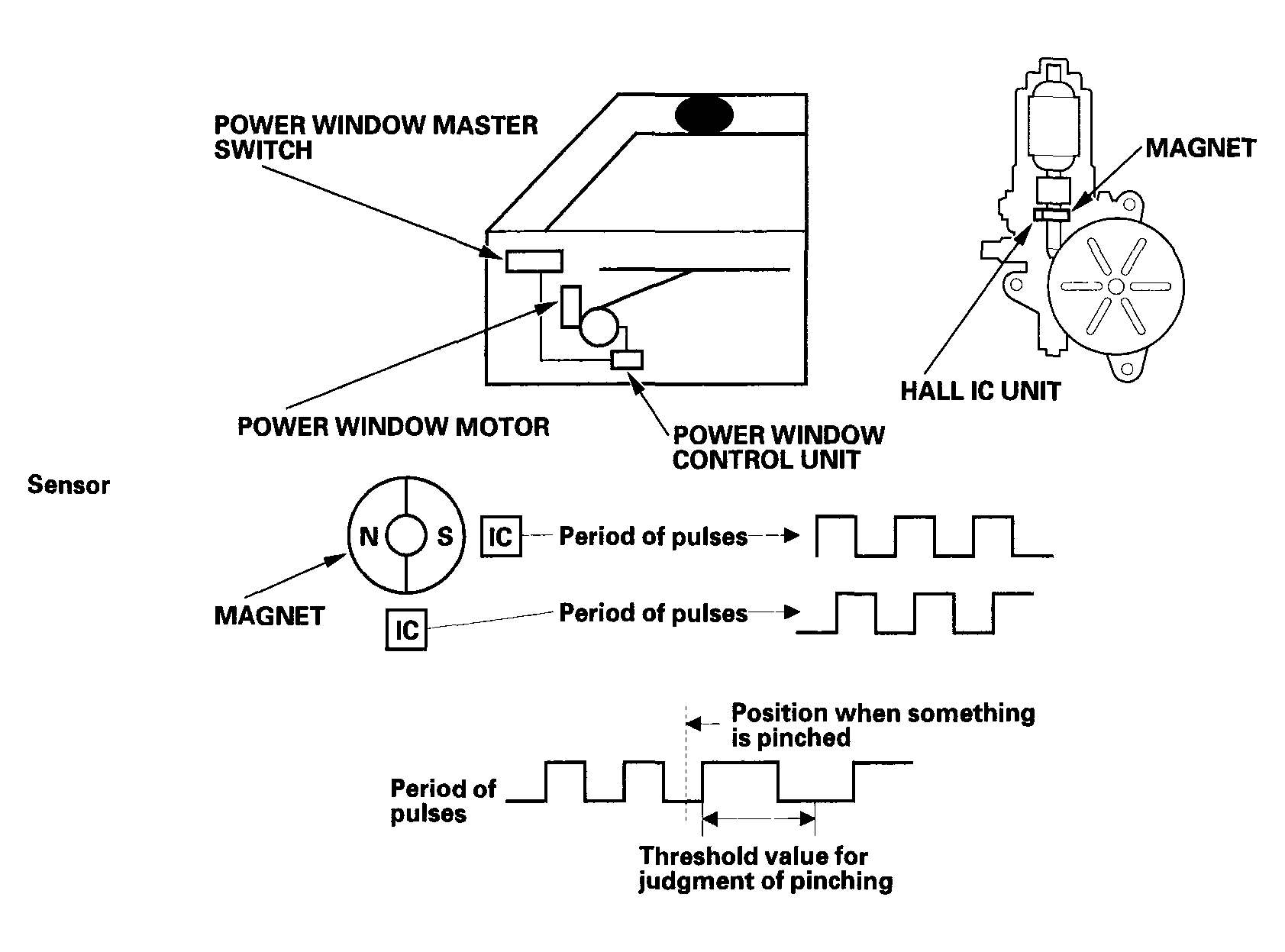 POWER WINDOW MASTER SWITCH

MAGNET

HALL IC UNIT

POWER WINDOW MOTOR

POWER WINDOW CONTROL UNIT

Sensor

N

S

IC

Period of pulses

MAGNET

IC

Period of pulses

Position when something is pinched

Period of pulses

Threshold value for judgment of pinching