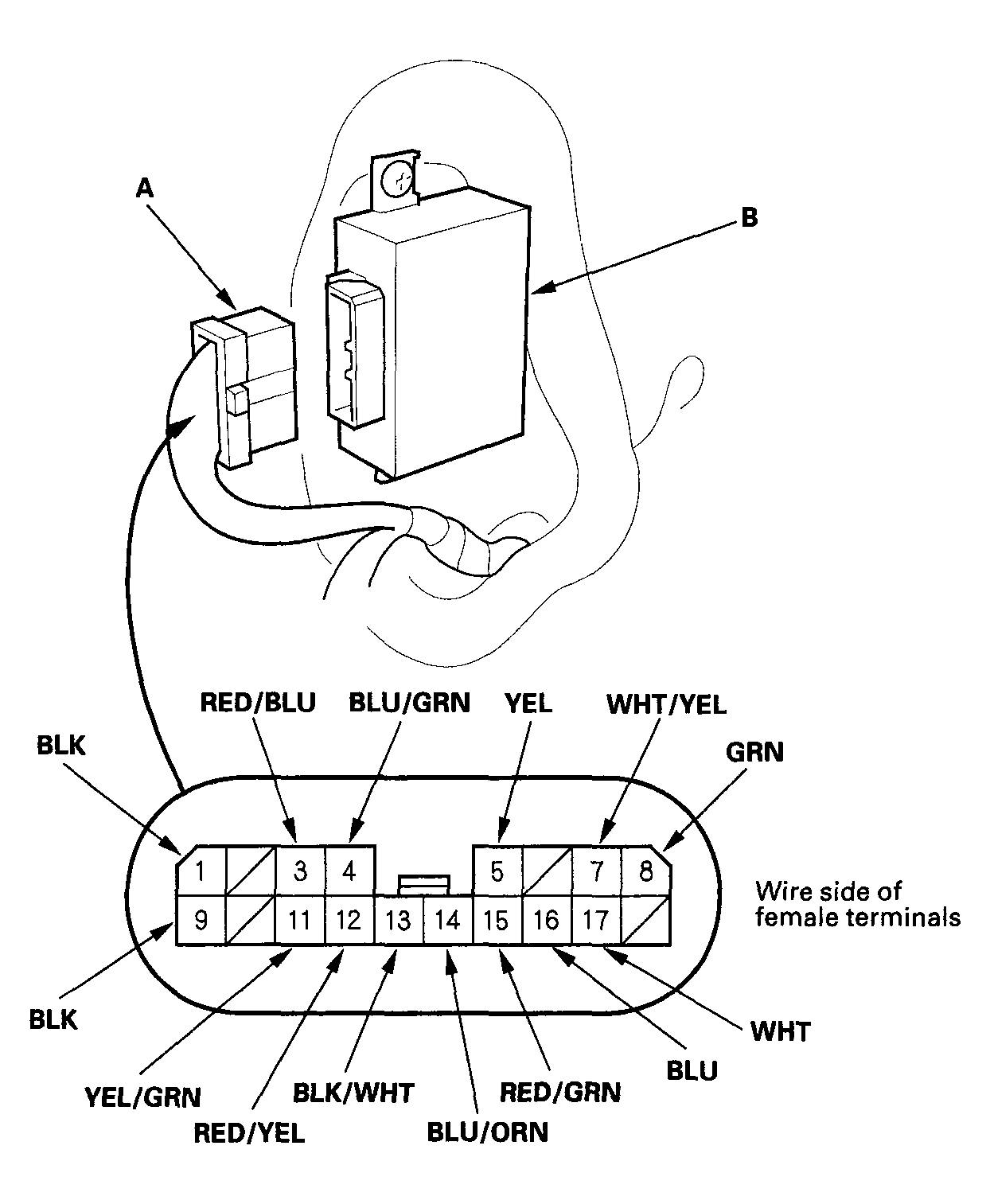 A

B

RED/BLU
BLU/GRN
YEL
WHT/YEL
BLK
GRN

1
3
4
5
7
8
9
11
12
13
14
15
16
17

Wire side of female terminals

BLK
YEL/GRN
RED/YEL
BLK/WHT
BLU/ORN
RED/GRN
BLU
WHT