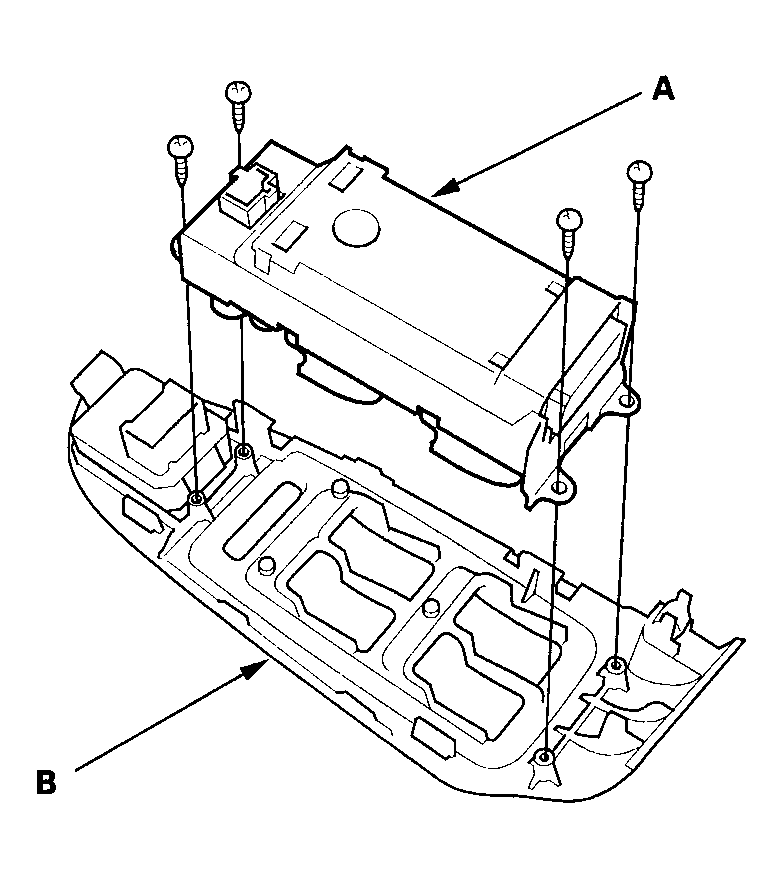 A

B