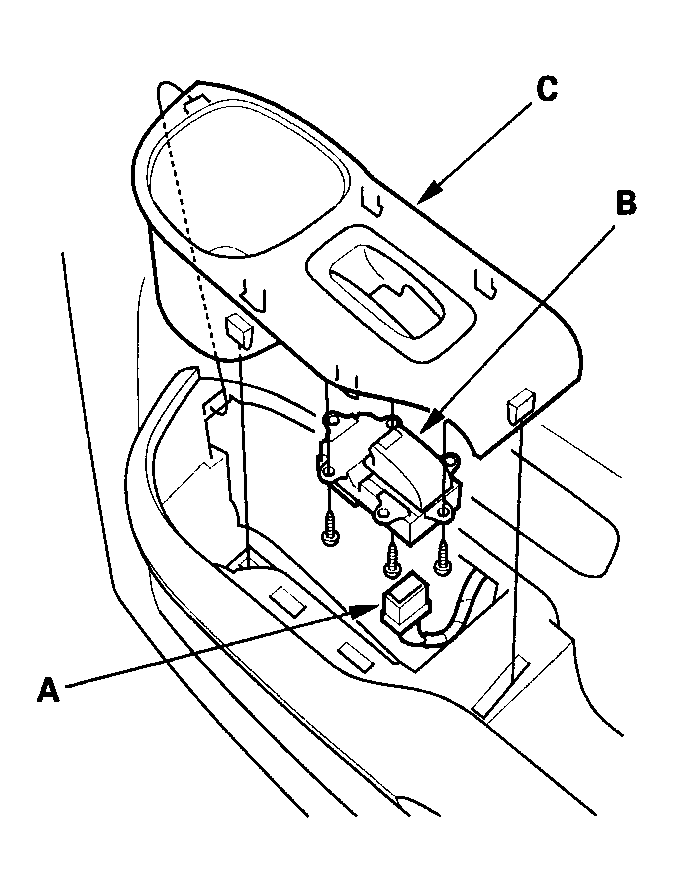 C
B
A