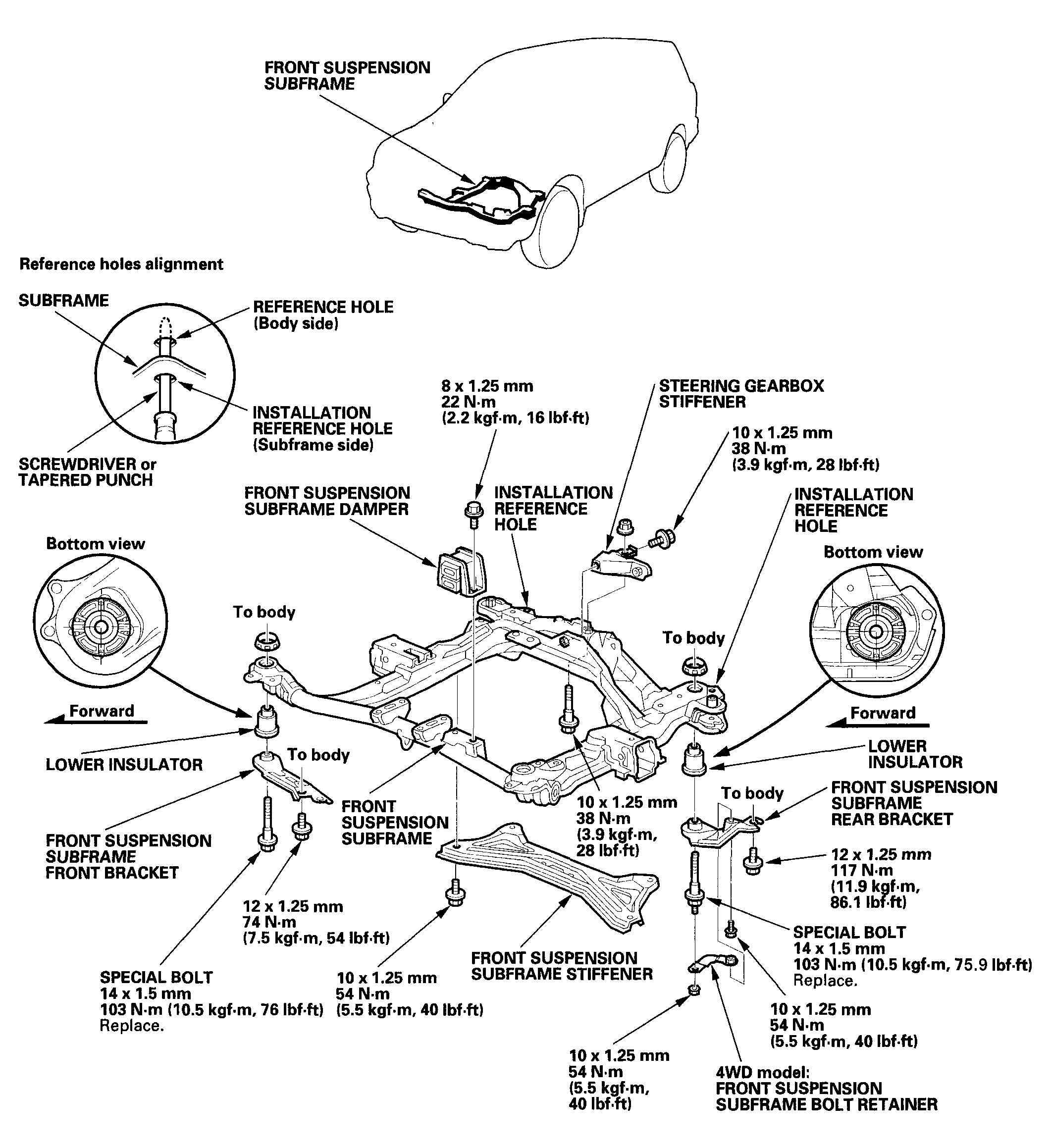 FRONT SUSPENSION SUBFRAME

Reference holes alignment

SUBFRAME

REFERENCE HOLE (Body side)

INSTALLATION REFERENCE HOLE (Subframe side)

SCREWDRIVER or TAPERED PUNCH

8 x 1.25 mm
22 N·m
(2.2 kgf·m, 16 lbf·ft)

STEERING GEARBOX STIFFENER

10 x 1.25 mm
38 N·m
(3.9 kgf·m, 28 lbf·ft)

FRONT SUSPENSION SUBFRAME DAMPER

INSTALLATION REFERENCE HOLE

INSTALLATION REFERENCE HOLE

Bottom view

Bottom view

To body

To body

Forward

Forward

LOWER INSULATOR

To body

LOWER INSULATOR

To body

FRONT SUSPENSION SUBFRAME REAR BRACKET

FRONT SUSPENSION SUBFRAME

10 x 1.25 mm
38 N·m
(3.9 kgf·m, 28 lbf·ft)

FRONT SUSPENSION SUBFRAME FRONT BRACKET

12 x 1.25 mm
117 N·m
(11.9 kgf·m, 86.1 lbf·ft)

12 x 1.25 mm
74 N·m
(7.5 kgf·m, 54 lbf·ft)

SPECIAL BOLT
14 x 1.5 mm
103 N·m (10.5 kgf·m, 75.9 lbf·ft)
Replace.

FRONT SUSPENSION SUBFRAME STIFFENER

SPECIAL BOLT
14 x 1.5 mm
103 N·m (10.5 kgf·m, 76 lbf·ft)
Replace.

10 x 1.25 mm
54 N·m
(5.5 kgf·m, 40 lbf·ft)

10 x 1.25 mm
54 N·m
(5.5 kgf·m, 40 lbf·ft)

10 x 1.25 mm
54 N·m
(5.5 kgf·m, 40 lbf·ft)

4WD model:
FRONT SUSPENSION SUBFRAME BOLT RETAINER