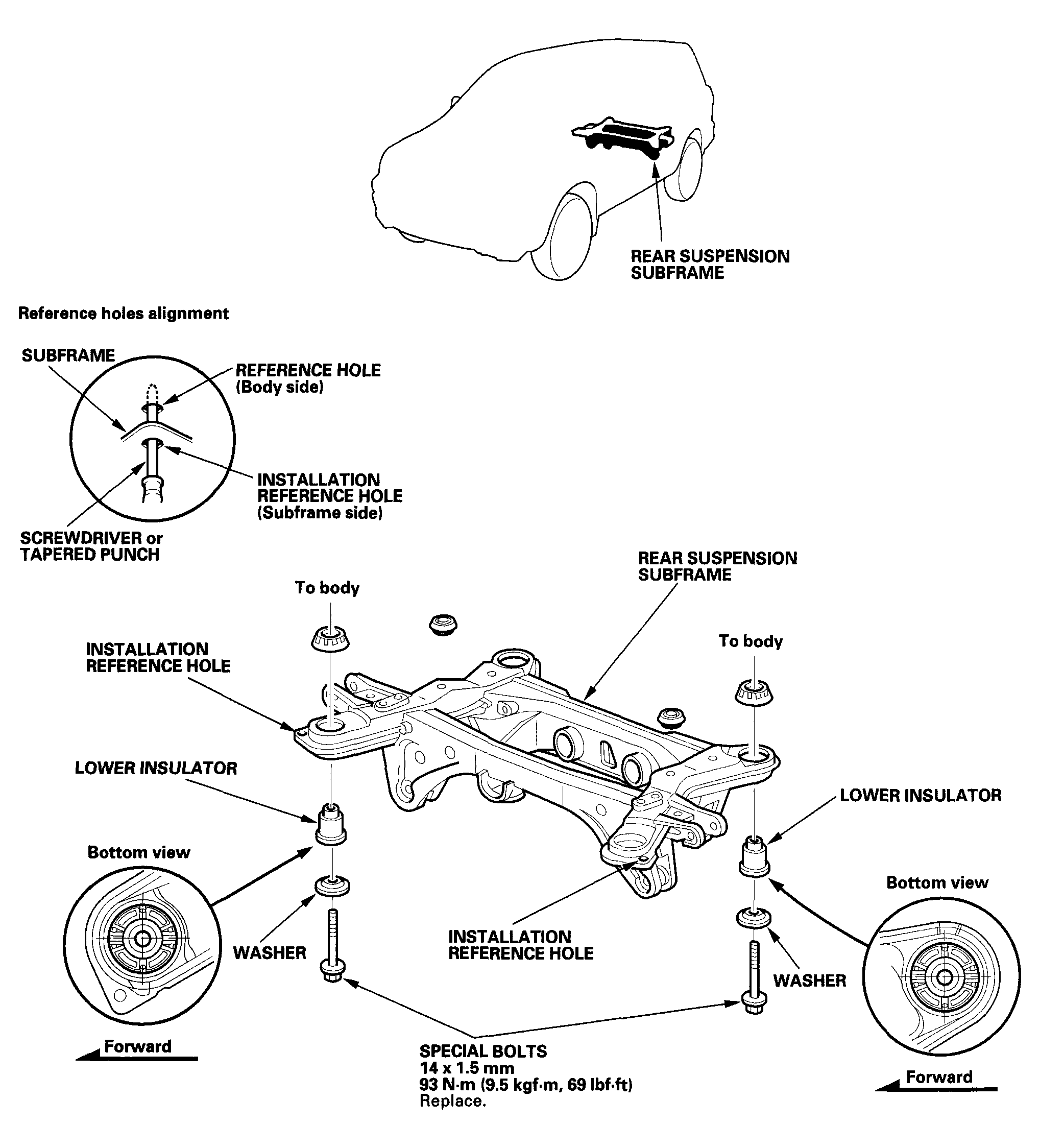 REAR SUSPENSION SUBFRAME

Reference holes alignment

SUBFRAME

REFERENCE HOLE (Body side)

INSTALLATION REFERENCE HOLE (Subframe side)

SCREWDRIVER or TAPERED PUNCH

REAR SUSPENSION SUBFRAME

To body

To body

INSTALLATION REFERENCE HOLE

LOWER INSULATOR

LOWER INSULATOR

Bottom view

Bottom view

WASHER

INSTALLATION REFERENCE HOLE

WASHER

Forward

SPECIAL BOLTS
14 x 1.5 mm
93 N·m (9.5 kgf·m, 69 lbf·ft)
Replace.

Forward