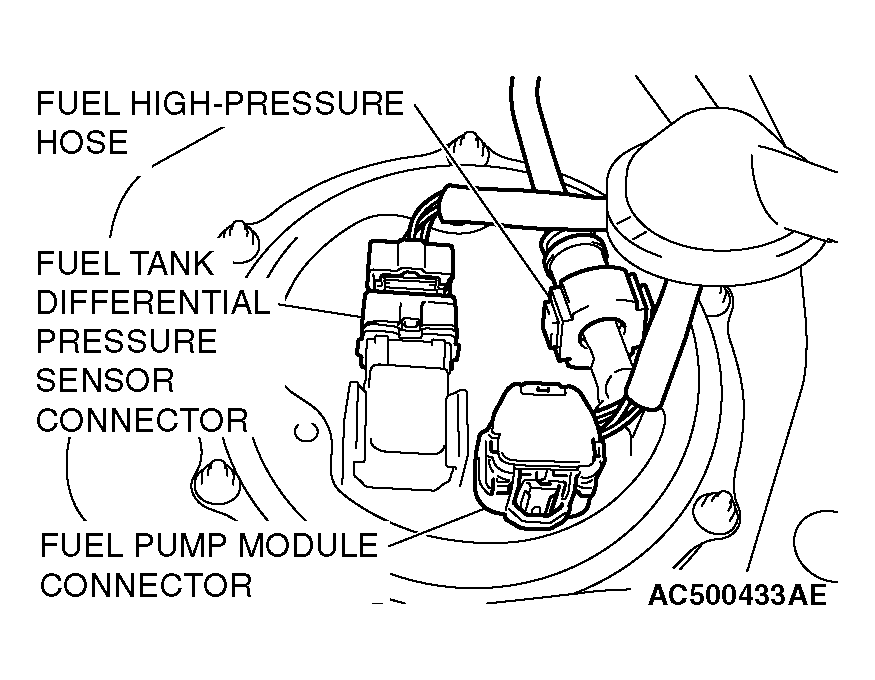 FUEL HIGH-PRESSURE HOSE

FUEL TANK DIFFERENTIAL PRESSURE SENSOR CONNECTOR

FUEL PUMP MODULE CONNECTOR

AC500433AE