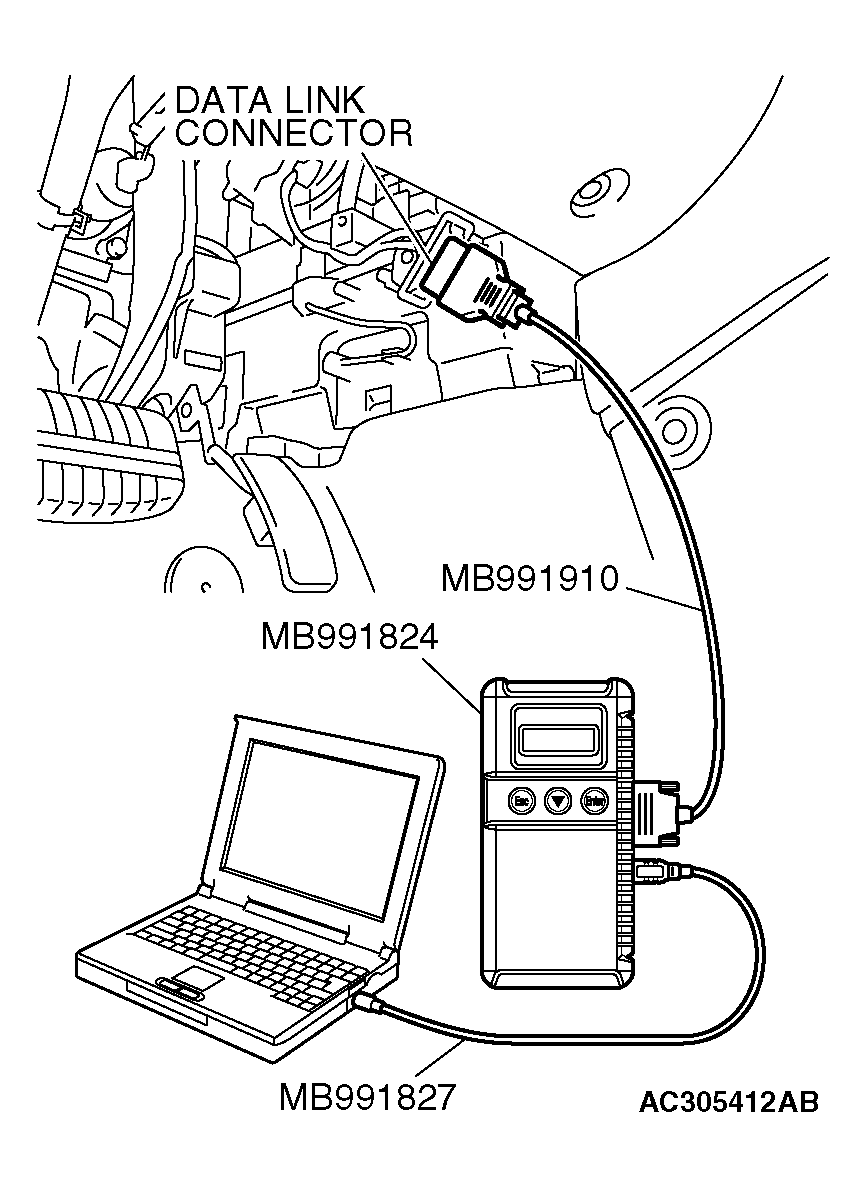 DATA LINK CONNECTOR

MB991910

MB991824

Esc

Enter

MB991827

AC305412AB