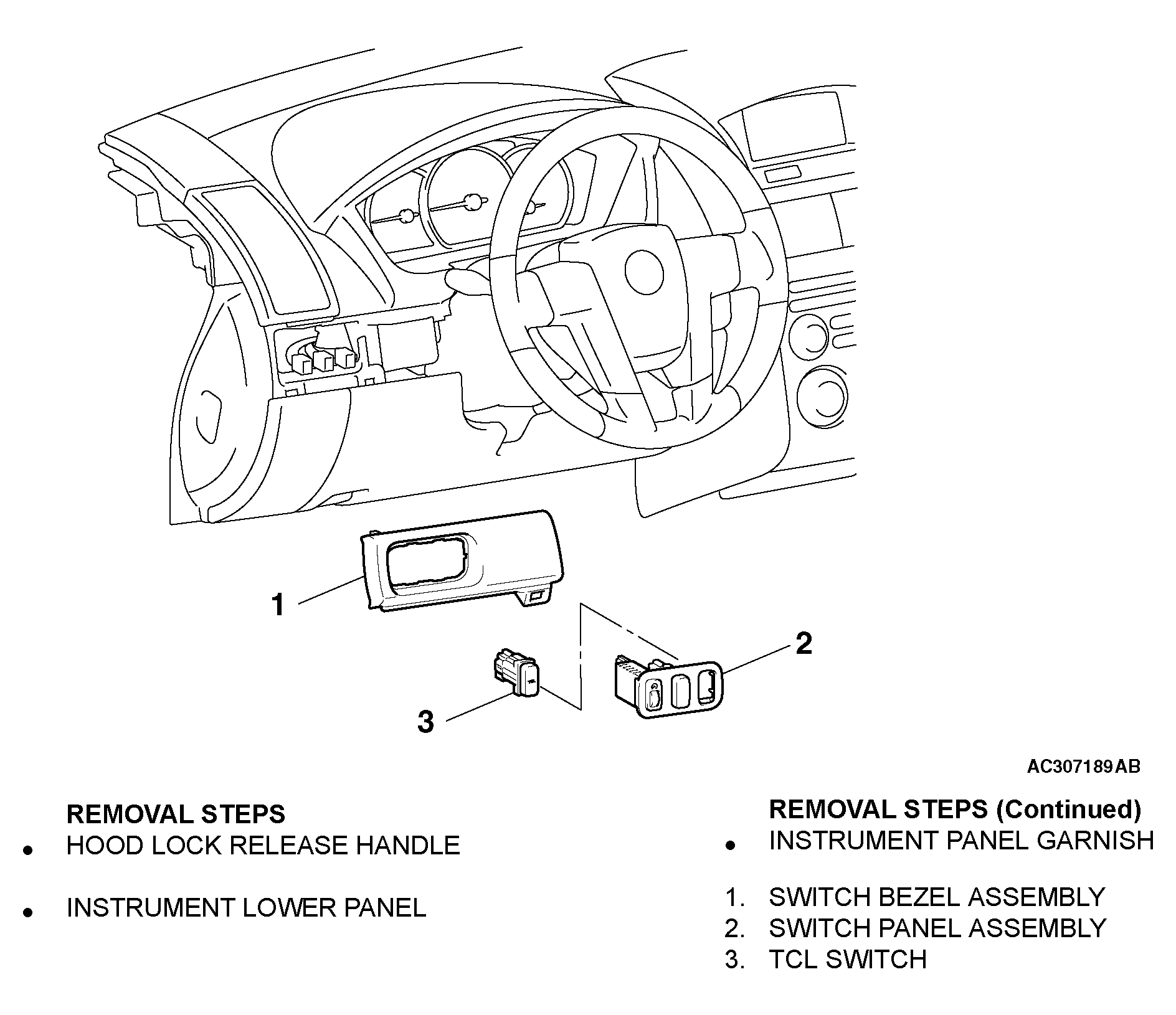 1

2

3

AC307189AB

REMOVAL STEPS
• HOOD LOCK RELEASE HANDLE

• INSTRUMENT LOWER PANEL

REMOVAL STEPS (Continued)
• INSTRUMENT PANEL GARNISH

1. SWITCH BEZEL ASSEMBLY
2. SWITCH PANEL ASSEMBLY
3. TCL SWITCH