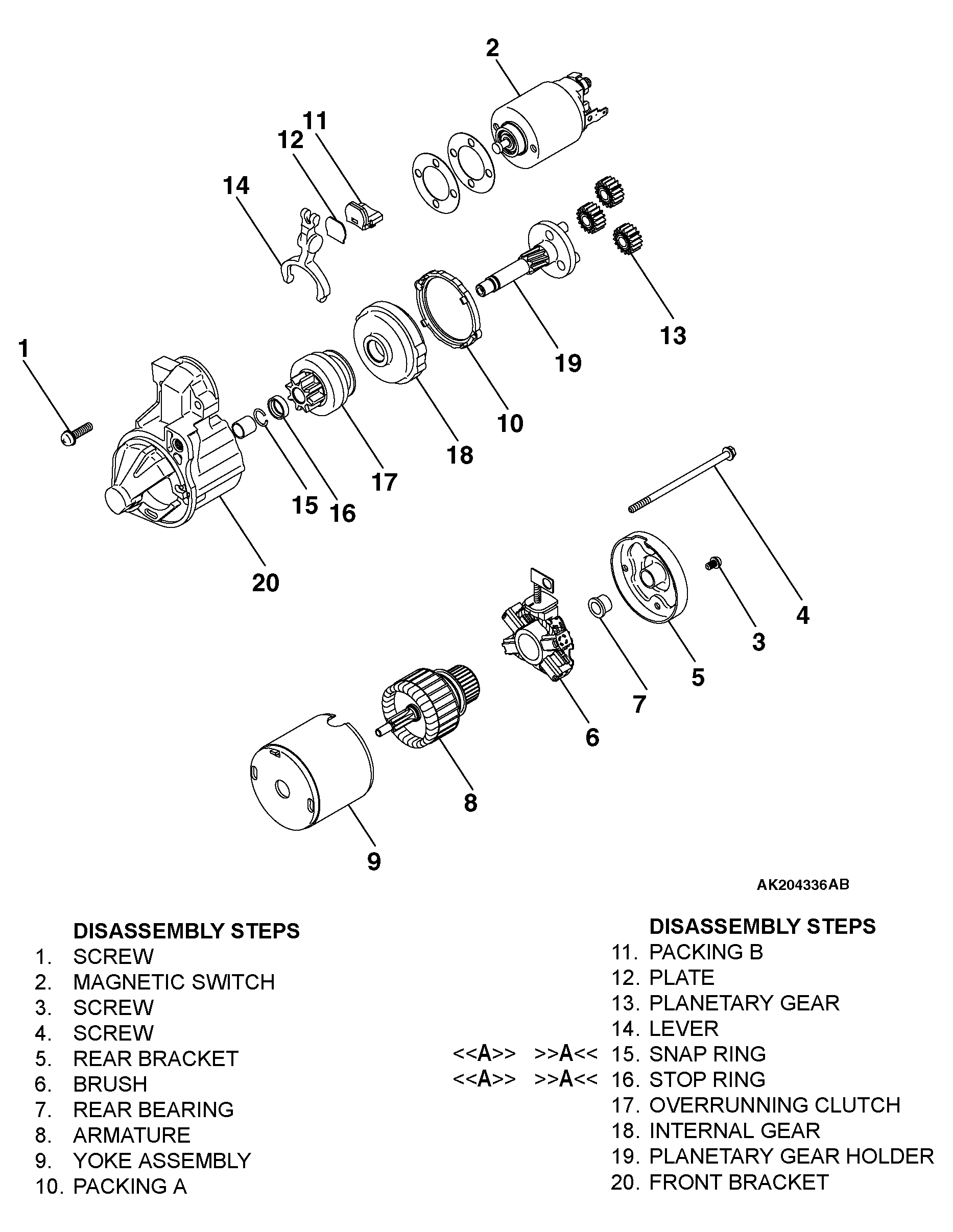 2

11

12

14

13

19

1

10

18

17

15

16

20

4

3

5

7

6

8

9

AK204336AB

DISASSEMBLY STEPS
1. SCREW
2. MAGNETIC SWITCH
3. SCREW
4. SCREW
5. REAR BRACKET
6. BRUSH
7. REAR BEARING
8. ARMATURE
9. YOKE ASSEMBLY
10. PACKING A

DISASSEMBLY STEPS
11. PACKING B
12. PLATE
13. PLANETARY GEAR
14. LEVER
<<A>> >>A<< 15. SNAP RING
<<A>> >>A<< 16. STOP RING
17. OVERRUNNING CLUTCH
18. INTERNAL GEAR
19. PLANETARY GEAR HOLDER
20. FRONT BRACKET