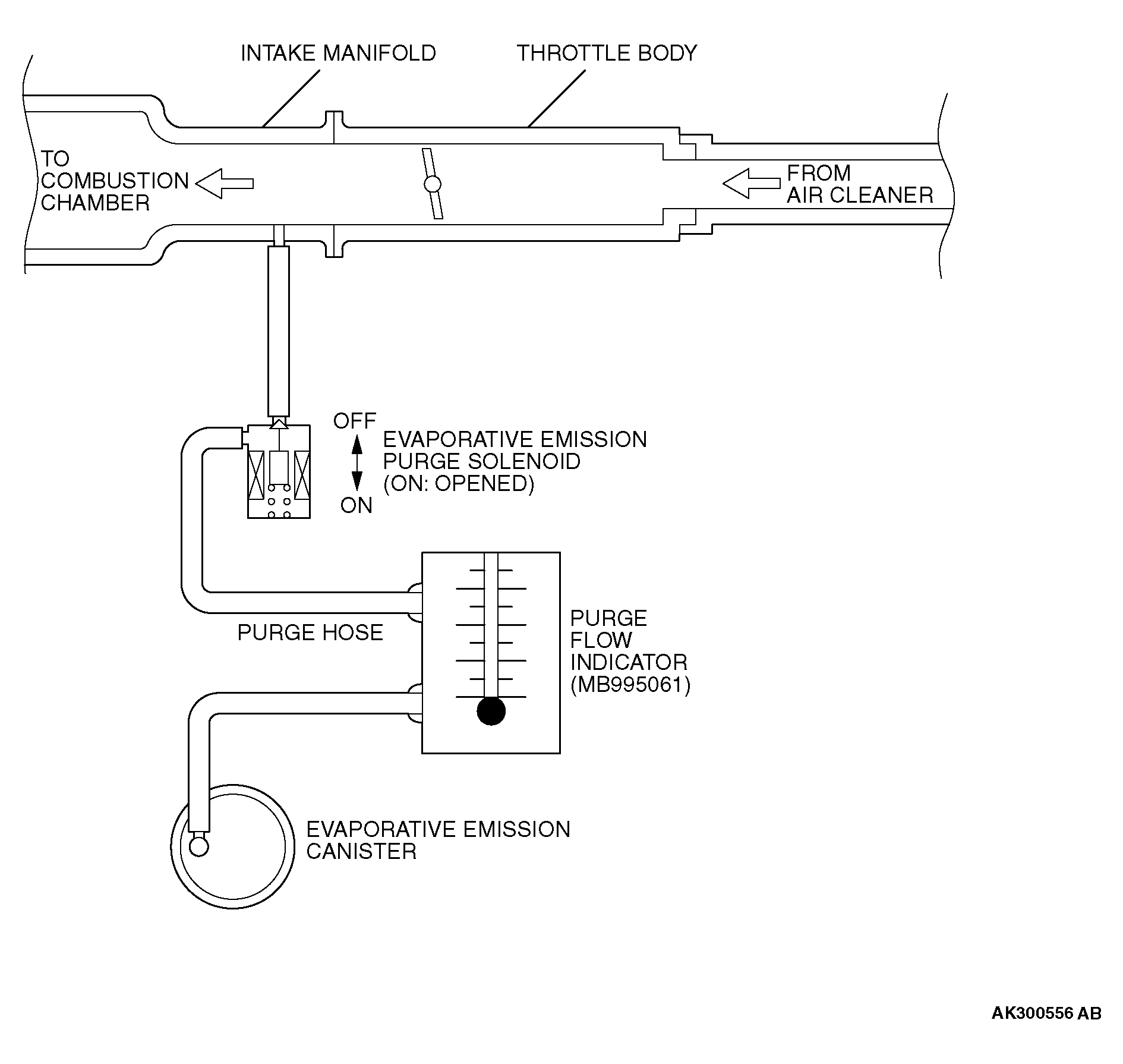 INTAKE MANIFOLD

THROTTLE BODY

TO COMBUSTION CHAMBER

FROM AIR CLEANER

OFF

ON

EVAPORATIVE EMISSION PURGE SOLENOID (ON: OPENED)

PURGE HOSE

PURGE FLOW INDICATOR (MB995061)

EVAPORATIVE EMISSION CANISTER

AK300556 AB