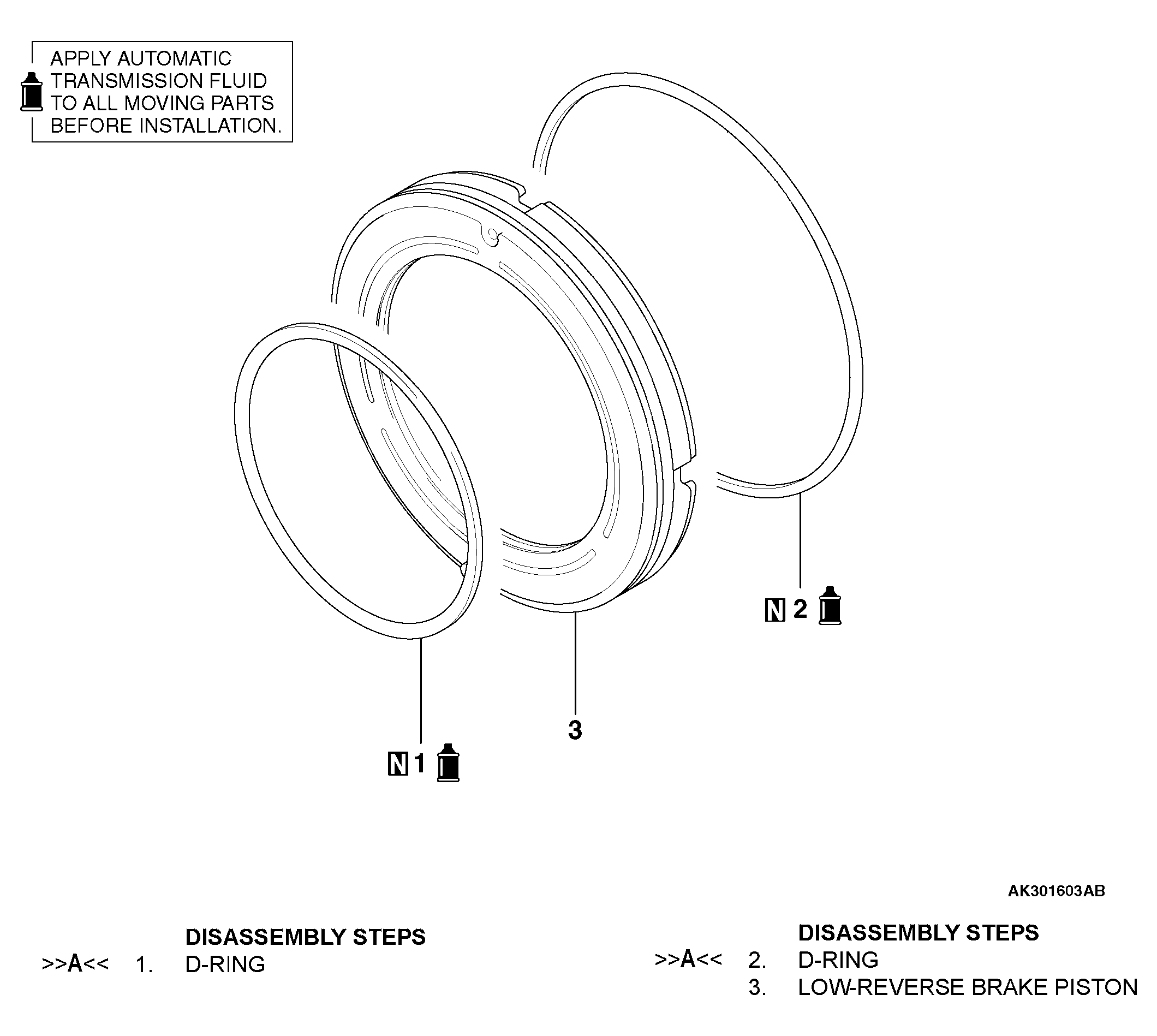 APPLY AUTOMATIC TRANSMISSION FLUID TO ALL MOVING PARTS BEFORE INSTALLATION.

N 2

3

N 1

AK301603AB

DISASSEMBLY STEPS
>>A<< 1. D-RING

DISASSEMBLY STEPS
>>A<< 2. D-RING
3. LOW-REVERSE BRAKE PISTON