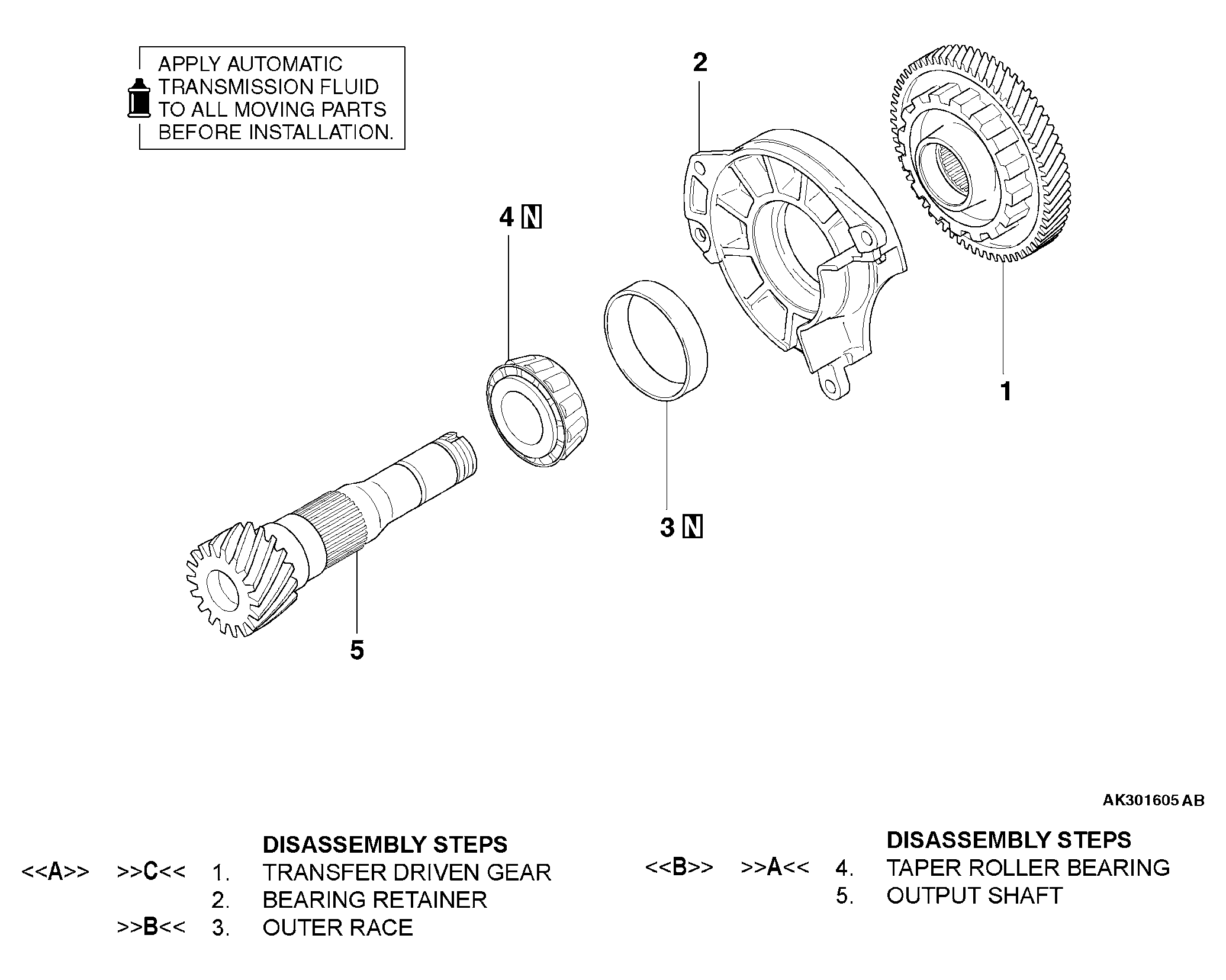 APPLY AUTOMATIC TRANSMISSION FLUID TO ALL MOVING PARTS BEFORE INSTALLATION.

2

4 N

1

3 N

5

AK301605 AB

DISASSEMBLY STEPS
<<A>> >>C<< 1. TRANSFER DRIVEN GEAR
2. BEARING RETAINER
>>B<< 3. OUTER RACE

DISASSEMBLY STEPS
<<B>> >>A<< 4. TAPER ROLLER BEARING
5. OUTPUT SHAFT