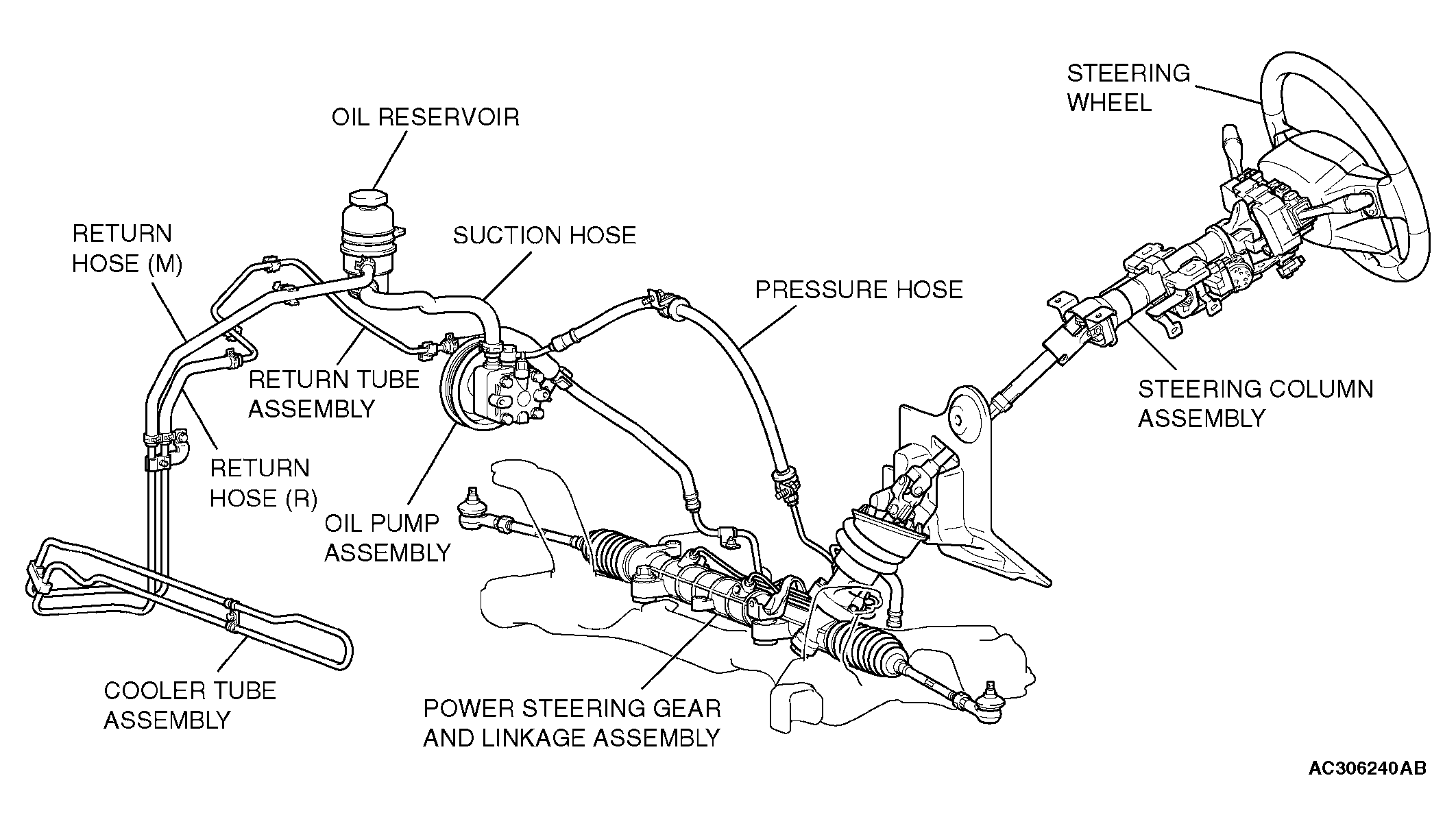 STEERING WHEEL

OIL RESERVOIR

RETURN HOSE (M)

SUCTION HOSE

PRESSURE HOSE

RETURN TUBE ASSEMBLY

STEERING COLUMN ASSEMBLY

RETURN HOSE (R)

OIL PUMP ASSEMBLY

COOLER TUBE ASSEMBLY

POWER STEERING GEAR AND LINKAGE ASSEMBLY

AC306240AB