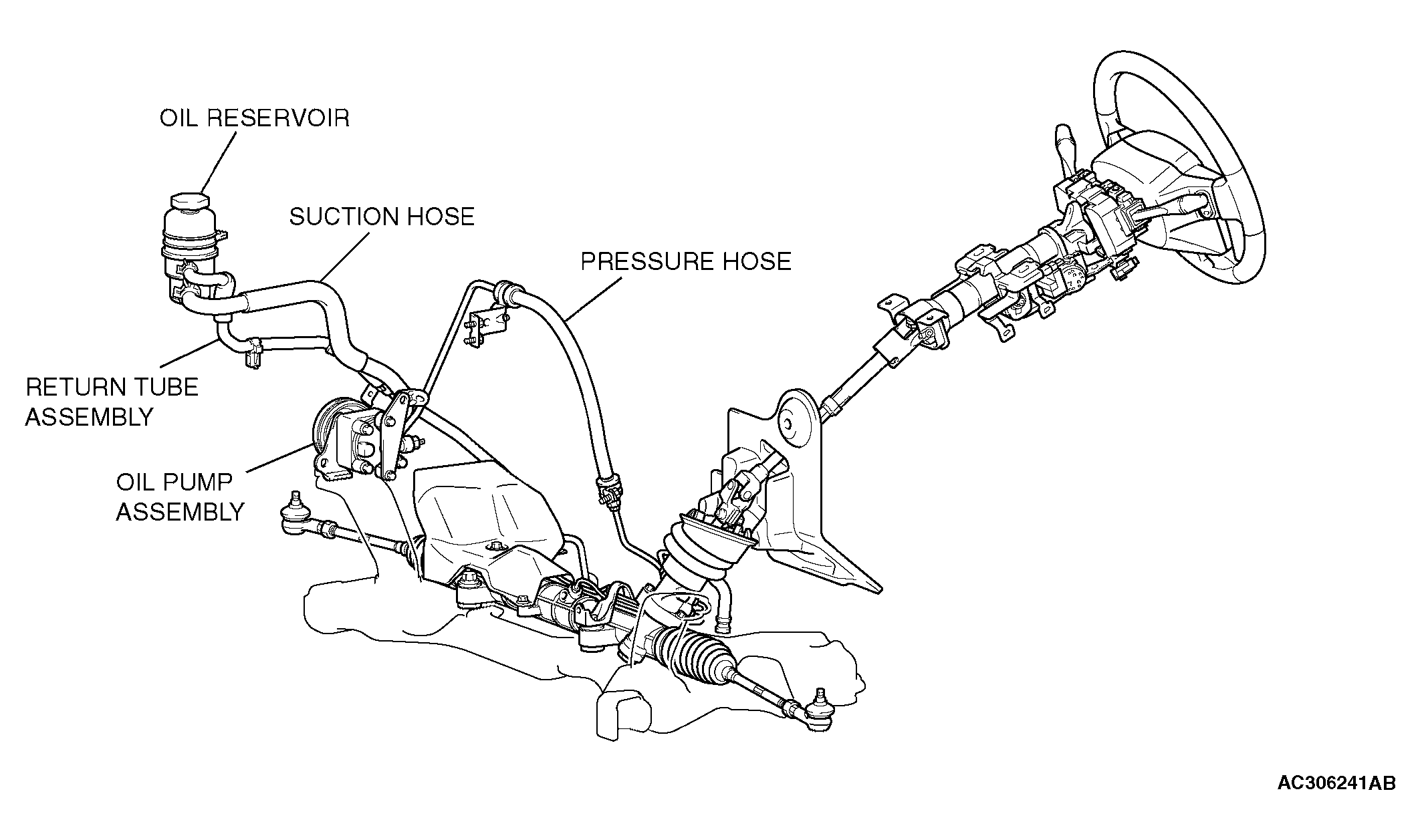 OIL RESERVOIR

SUCTION HOSE

PRESSURE HOSE

RETURN TUBE ASSEMBLY

OIL PUMP ASSEMBLY

AC306241AB