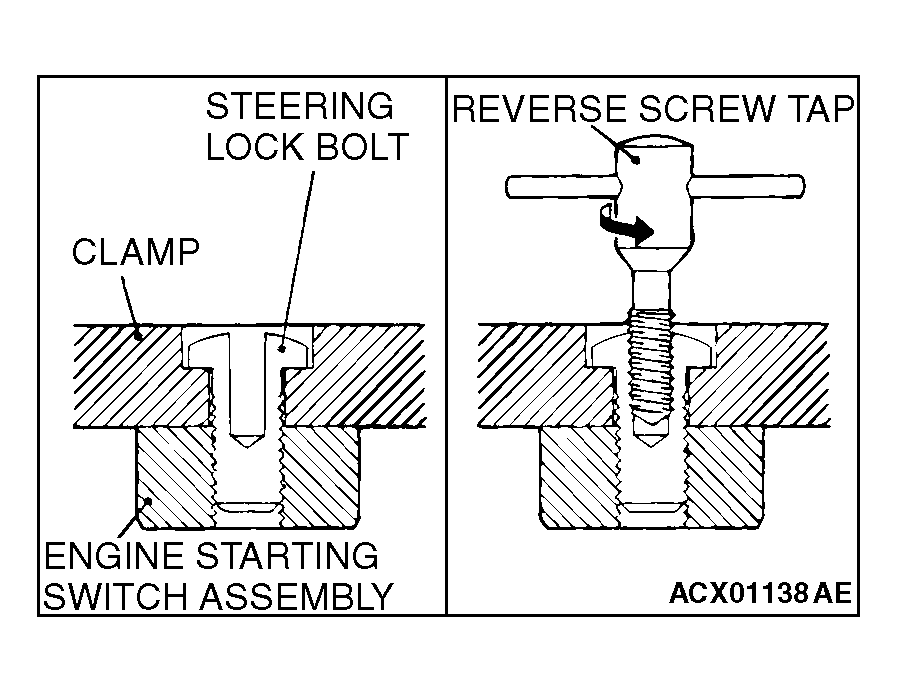 STEERING LOCK BOLT

CLAMP

ENGINE STARTING SWITCH ASSEMBLY

REVERSE SCREW TAP

ACX01138 AE